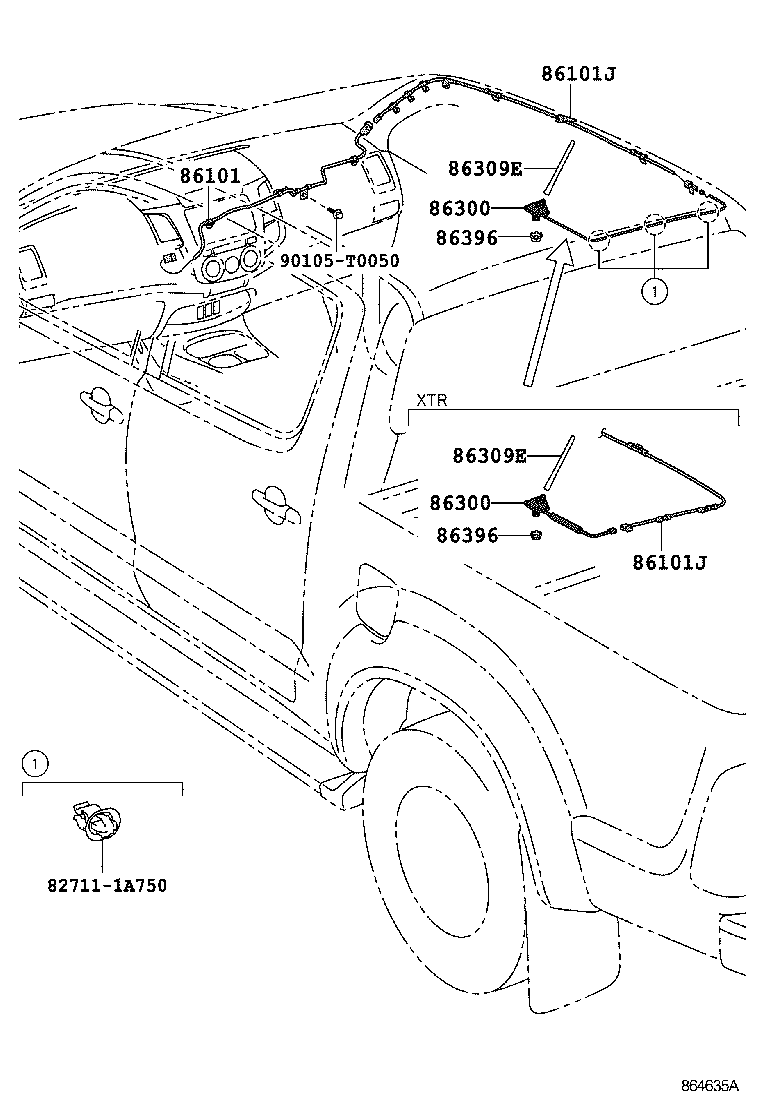 86101J
86101
86309E
86300
86396
90105-T0050
1
XTR
86309E
86300
86396
86101J
1
82711-1A750
864635A