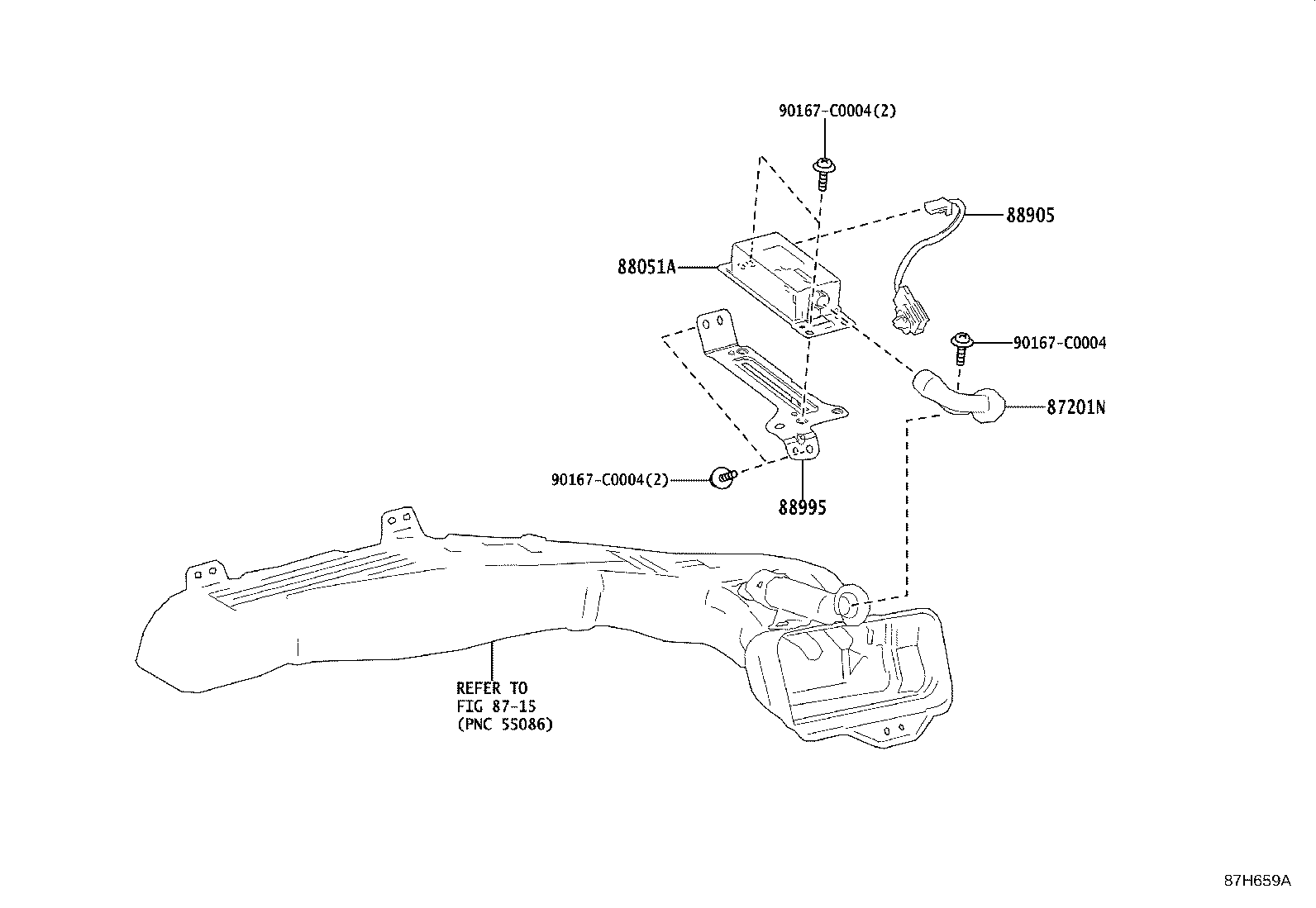 90167-C0004(2)

88905

88051A

90167-C0004

87201N

90167-C0004(2)

88995

REFER TO
FIG 87-15
(PNC 55086)

87H659A