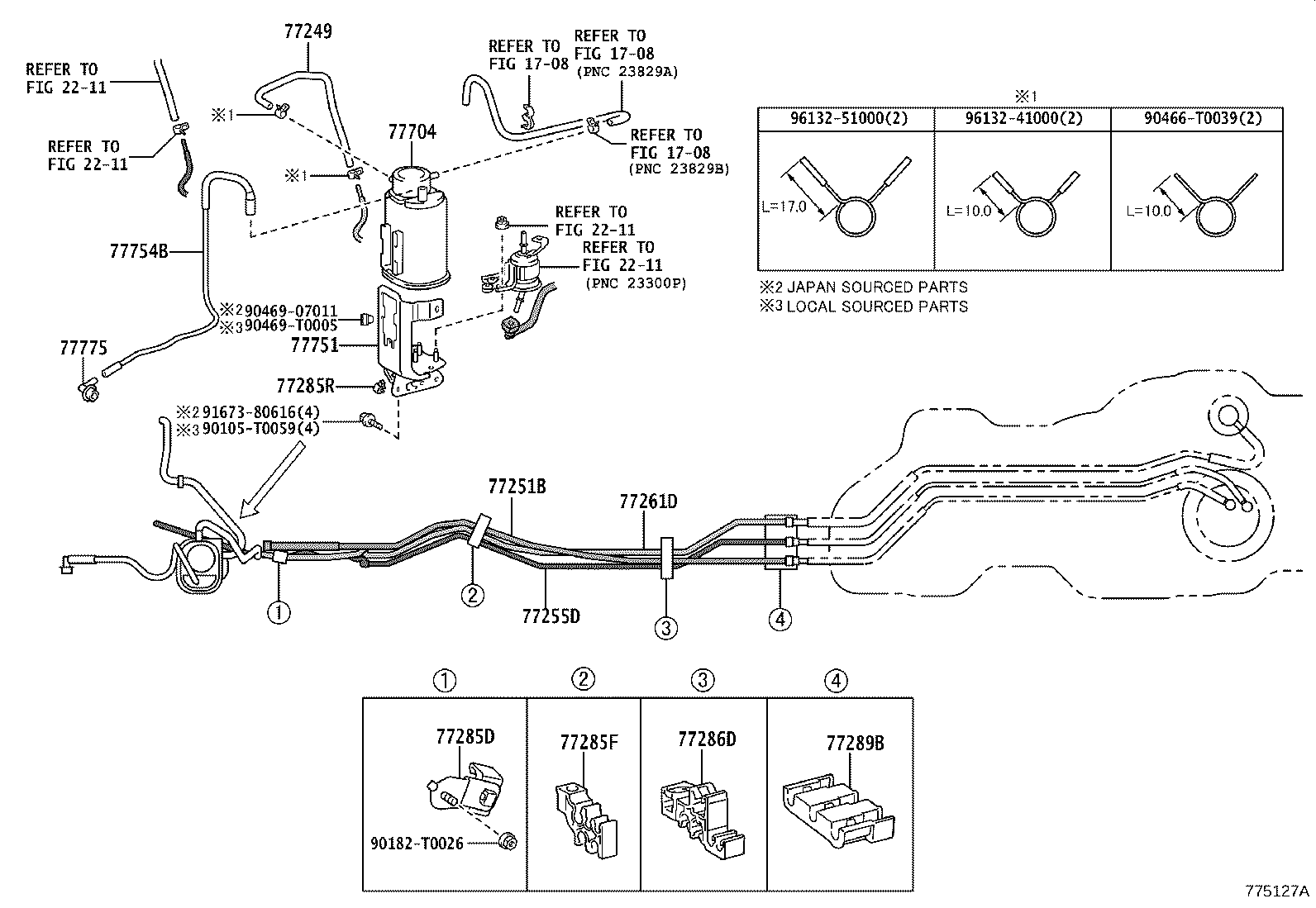 77249

REFER TO FIG 22-11

REFER TO FIG 22-11

※1

※1

77704

REFER TO FIG 17-08

REFER TO FIG 17-08 (PNC 23829A)

REFER TO FIG 17-08 (PNC 23829B)

REFER TO FIG 22-11

REFER TO FIG 22-11 (PNC 23300P)

77754B

※2 90469-07011
※3 90469-T0005

77751

77775

77285R

※2 91673-80616(4)
※3 90105-T0059(4)

※1

| 96132-51000(2) | 96132-41000(2) | 90466-T0039(2) |
|---|---|---|
| L=17.0 | L=10.0 | L=10.0 |

※2 JAPAN SOURCED PARTS
※3 LOCAL SOURCED PARTS

77251B

77261D

77255D

①

②

③

④

| ① | ② | ③ | ④ |
|---|---|---|---|
| 77285D 90182-T0026 | 77285F | 77286D | 77289B |

775127A