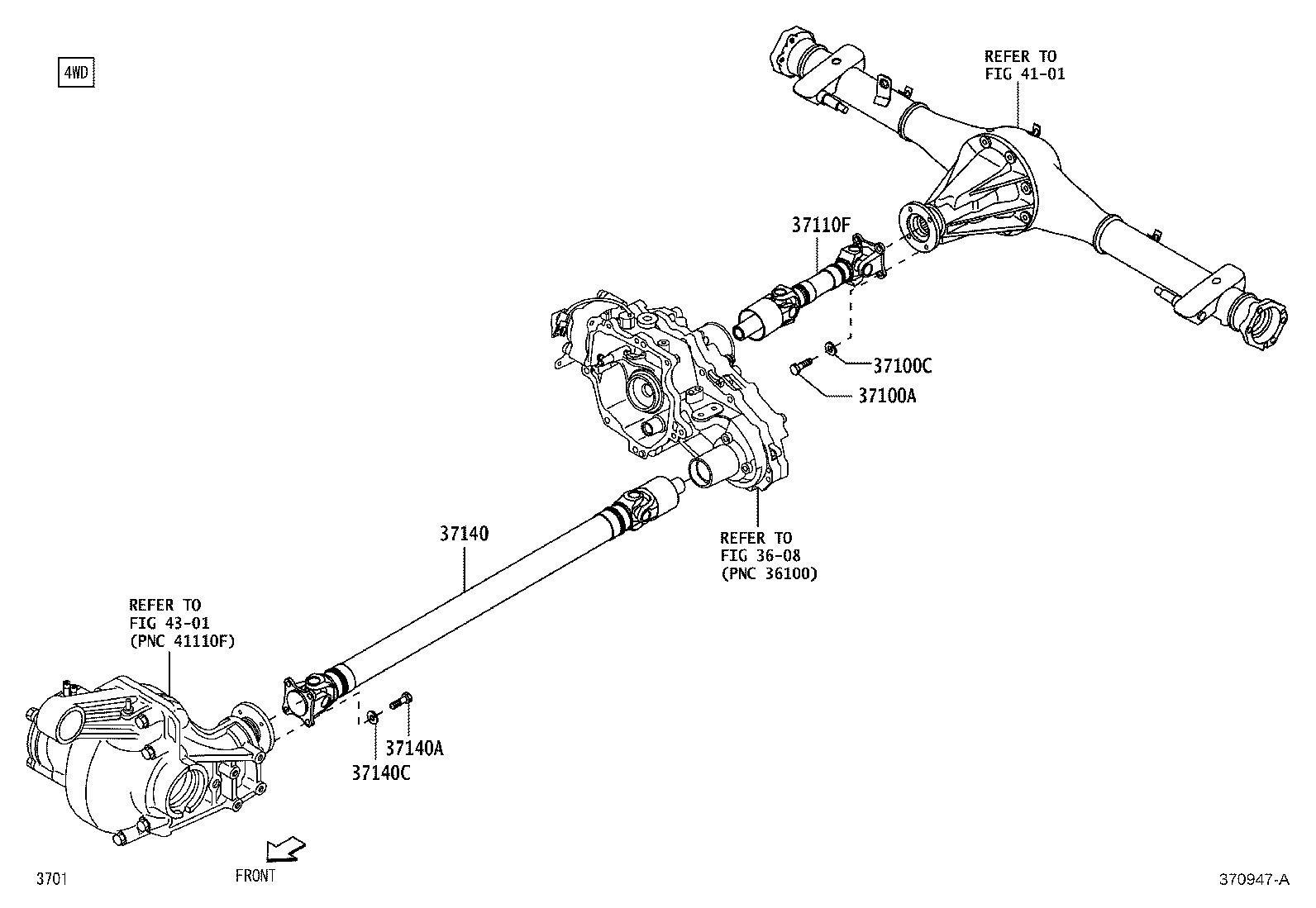 4WD

REFER TO
FIG 41-01

37110F

37100C

37100A

37140

REFER TO
FIG 36-08
(PNC 36100)

REFER TO
FIG 43-01
(PNC 41110F)

37140A

37140C

FRONT

3701

370947-A