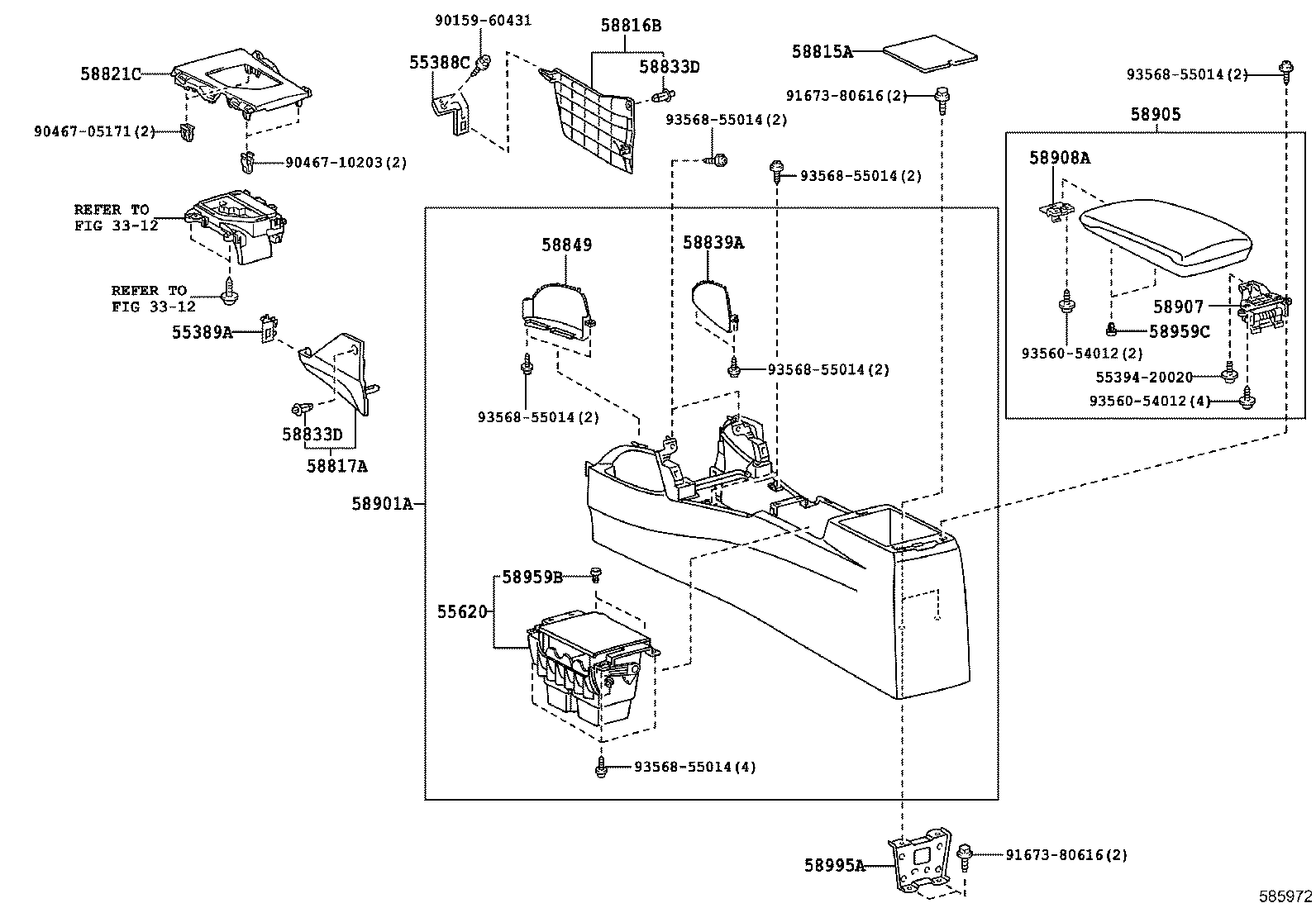 58821C
90467-05171(2)
90467-10203(2)
REFER TO
FIG 33-12
REFER TO
FIG 33-12
55389A
58833D
58817A
90159-60431
55388C
58816B
58833D
93568-55014(2)
58815A
91673-80616(2)
93568-55014(2)
93568-55014(2)
58905
58908A
58907
58959C
93560-54012(2)
55394-20020
93560-54012(4)
58849
58839A
93568-55014(2)
93568-55014(2)
58901A
58959B
55620
93568-55014(4)
58995A
91673-80616(2)
585972