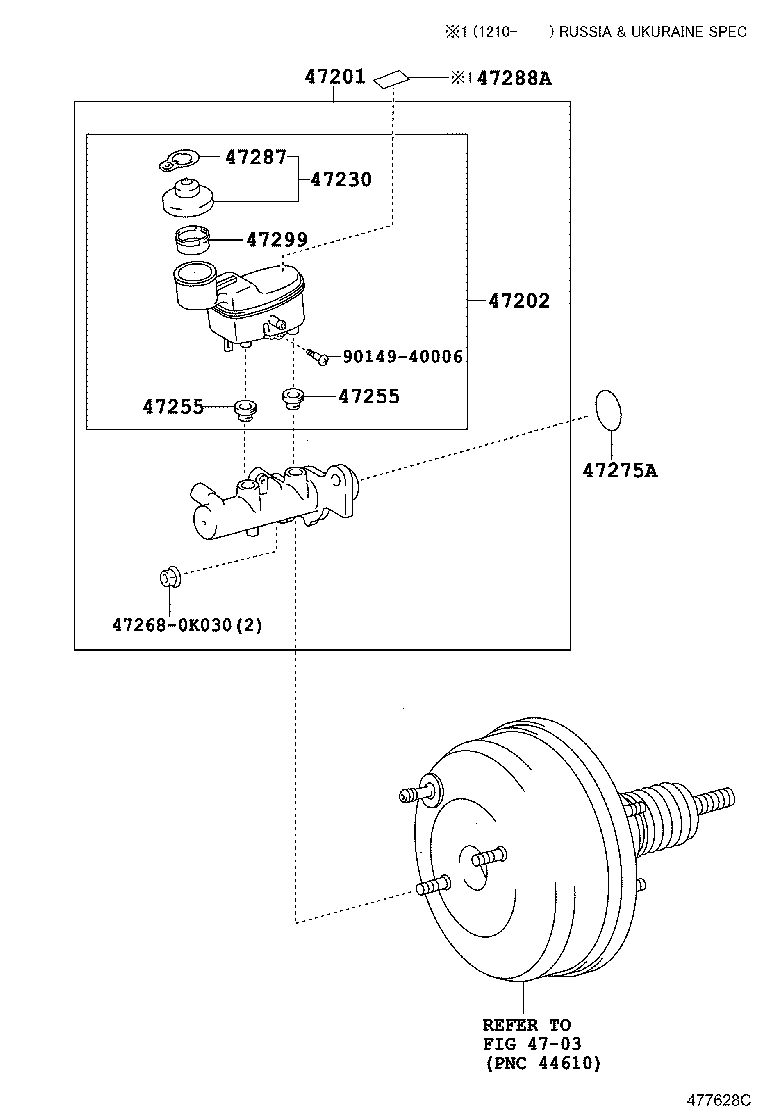 ※1 (1210- ) RUSSIA & UKURAINE SPEC

47201

※1 47288A

47287

47230

47299

47202

90149-40006

47255

47255

47275A

47268-0K030(2)

REFER TO
FIG 47-03
(PNC 44610)

477628C