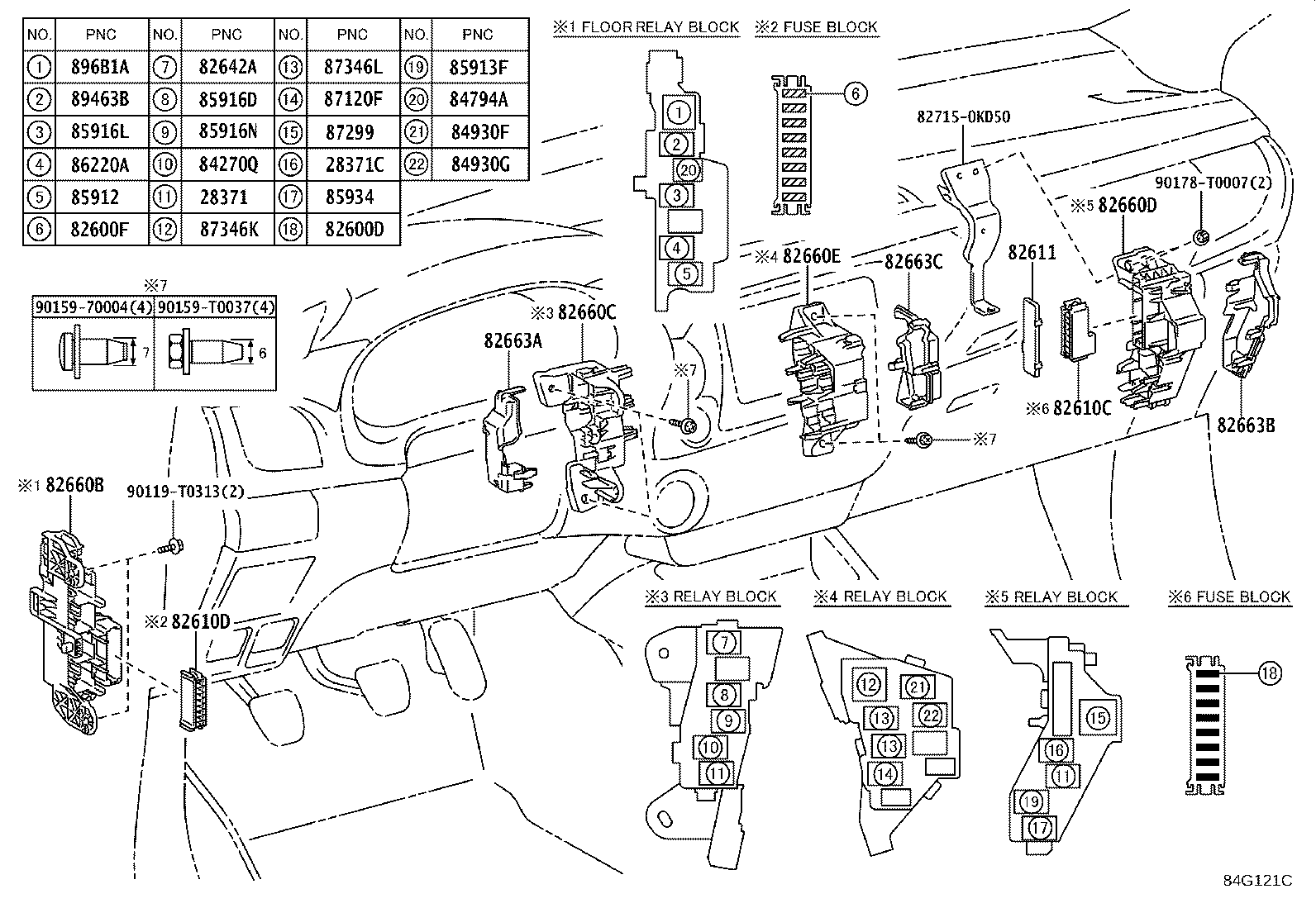 | NO. | PNC | NO. | PNC | NO. | PNC | NO. | PNC |
|---|---|---|---|---|---|---|---|
| ① | 896B1A | ⑦ | 82642A | ⑬ | 87346L | ⑲ | 85913F |
| ② | 89463B | ⑧ | 85916D | ⑭ | 87120F | ⑳ | 84794A |
| ③ | 85916L | ⑨ | 85916N | ⑮ | 87299 | ㉑ | 84930F |
| ④ | 86220A | ⑩ | 84270Q | ⑯ | 28371C | ㉒ | 84930G |
| ⑤ | 85912 | ⑪ | 28371 | ⑰ | 85934 | | |
| ⑥ | 82600F | ⑫ | 87346K | ⑱ | 82600D | | |

※7

| 90159-70004(4) | 90159-T0037(4) |
|---|---|
| 7 | 6 |

※1 FLOOR RELAY BLOCK
1 2 20 3 4 5

※2 FUSE BLOCK
6

82715-0KD50
90178-T0007(2)
※5 82660D
※4 82660E
82663C
82611
※3 82660C
82663A
※7
※7
※6 82610C
82663B
※1 82660B
90119-T0313(2)
※2 82610D

※3 RELAY BLOCK
7 8 9 10 11

※4 RELAY BLOCK
12 21 13 22 13 14

※5 RELAY BLOCK
15 16 11 19 17

※6 FUSE BLOCK
18

84G121C