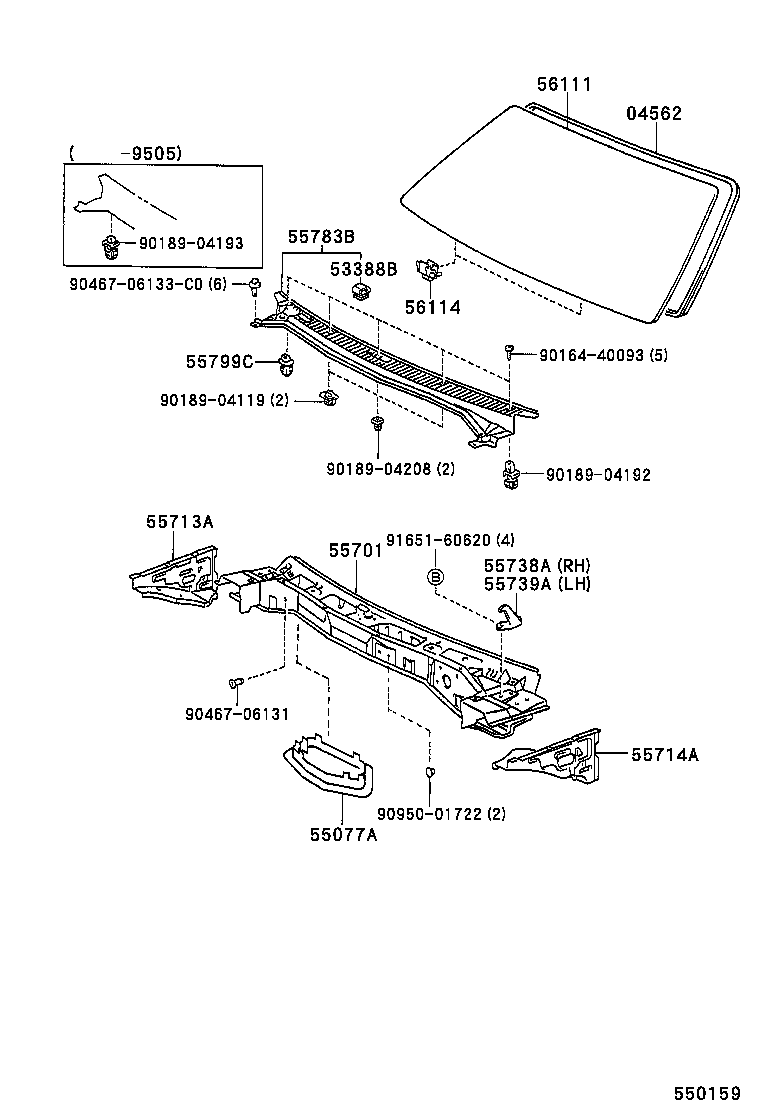 56111
04562
( -9505)
90189-04193
55783B
53388B
90467-06133-C0 (6)
56114
55799C
90164-40093 (5)
90189-04119 (2)
90189-04208 (2)
90189-04192
55713A
55701
91651-60620 (4)
B
55738A (RH)
55739A (LH)
90467-06131
55714A
90950-01722 (2)
55077A
550159