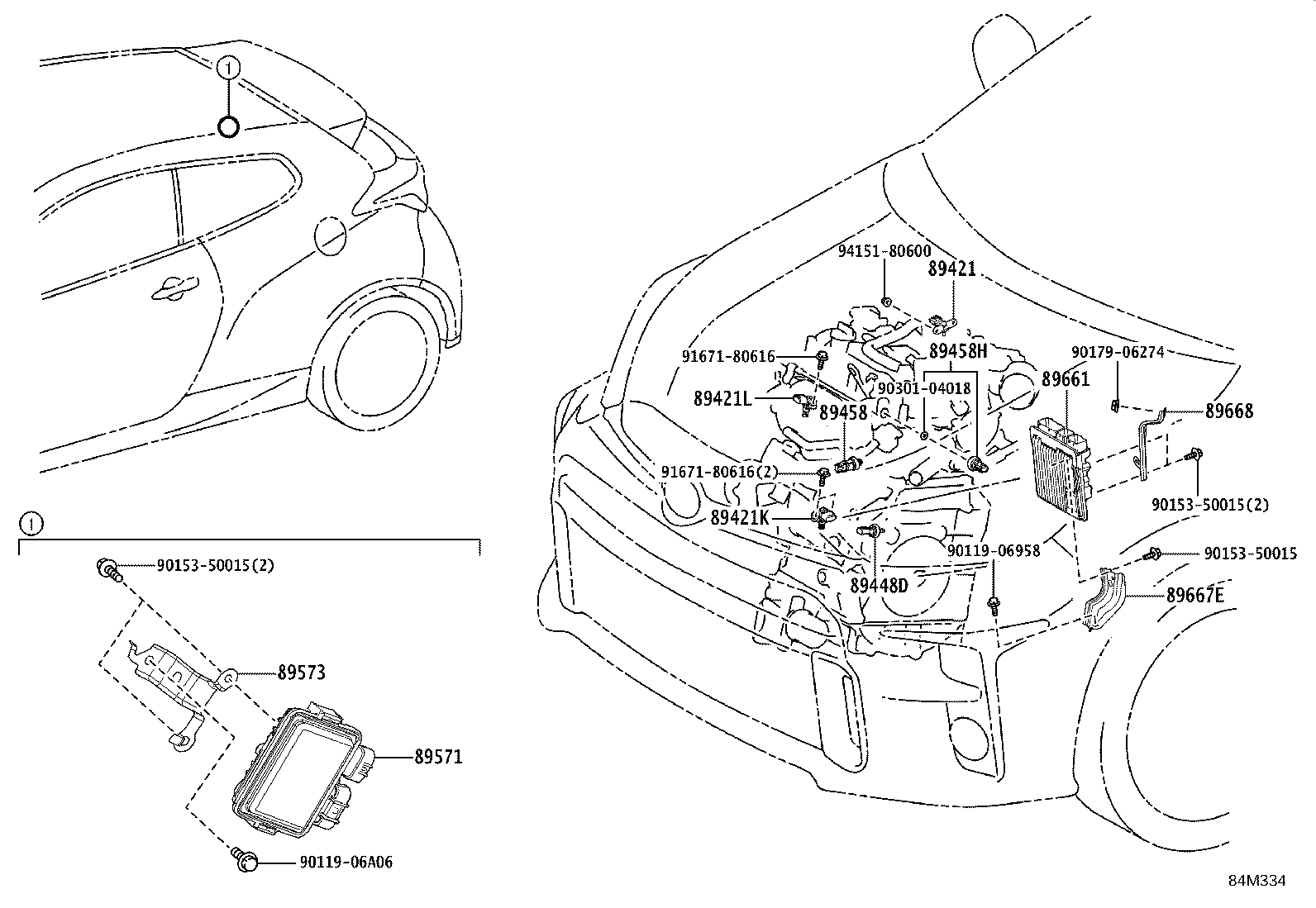 1

1

90153-50015(2)

89573

89571

90119-06A06

94151-80600

89421

91671-80616

89458H

90179-06274

89421L

90301-04018

89661

89458

89668

91671-80616(2)

90153-50015(2)

89421K

90119-06958

90153-50015

89448D

89667E

84M334