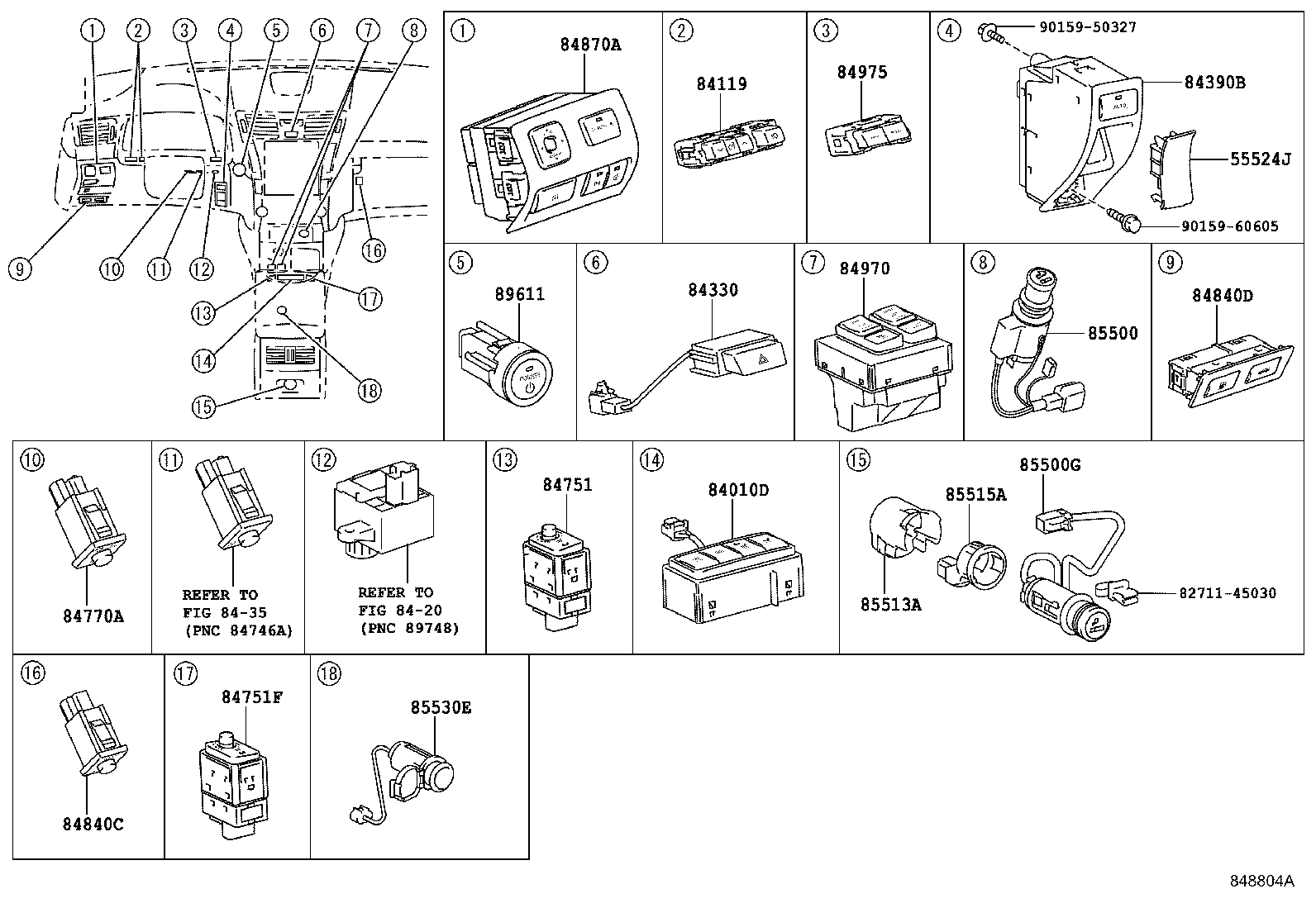 ①
②
③
④
⑤
⑥
⑦
⑧
⑨
⑩
⑪
⑫
⑬
⑭
⑮
⑯
⑰
⑱

① 84870A

② 84119

③ 84975

④ 90159-50327
84390B
55524J
90159-60605

⑤ 89611

⑥ 84330

⑦ 84970

⑧ 85500

⑨ 84840D

⑩ 84770A

⑪ REFER TO FIG 84-35 (PNC 84746A)

⑫ REFER TO FIG 84-20 (PNC 89748)

⑬ 84751

⑭ 84010D

⑮ 85500G
85515A
85513A
82711-45030

⑯ 84840C

⑰ 84751F

⑱ 85530E

848804A