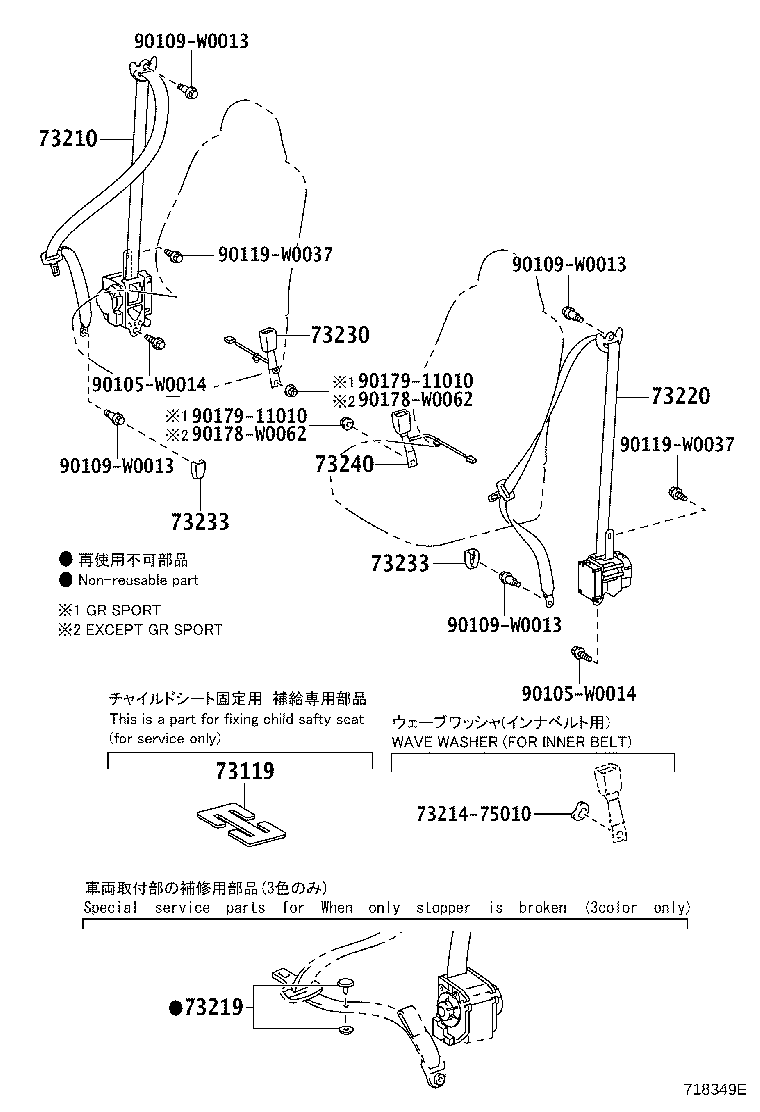 90109-W0013
73210
90119-W0037
73230
90105-W0014
※1 90179-11010
※2 90178-W0062
※1 90179-11010
※2 90178-W0062
90109-W0013
73240
73233
90109-W0013
73220
90119-W0037
73233
90109-W0013
90105-W0014

● 再使用不可部品
● Non-reusable part

※1 GR SPORT
※2 EXCEPT GR SPORT

チャイルドシート固定用 補給専用部品
This is a part for fixing child safty seat
(for service only)

73119

ウェーブワッシャ(インナベルト用)
WAVE WASHER (FOR INNER BELT)

73214-75010

車両取付部の補修用部品(3色のみ)
Special service parts for When only stopper is broken (3color only)

●73219

718349E