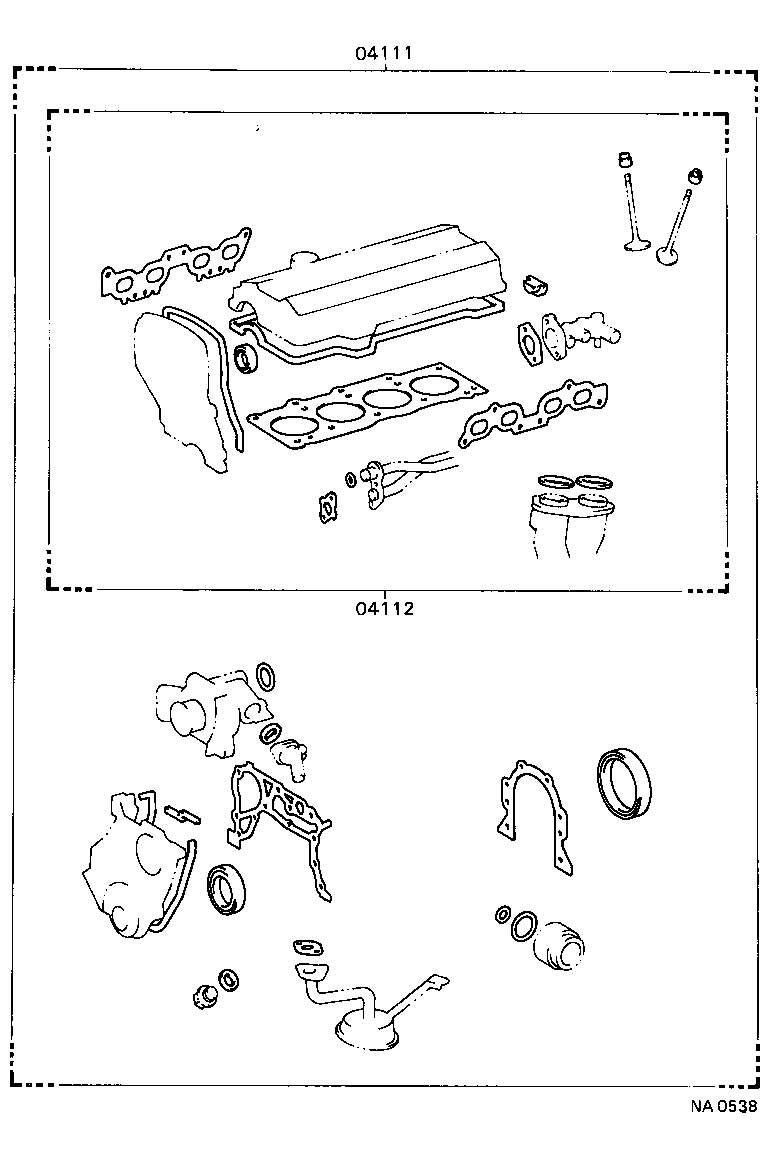 04111

04112

NA 0538