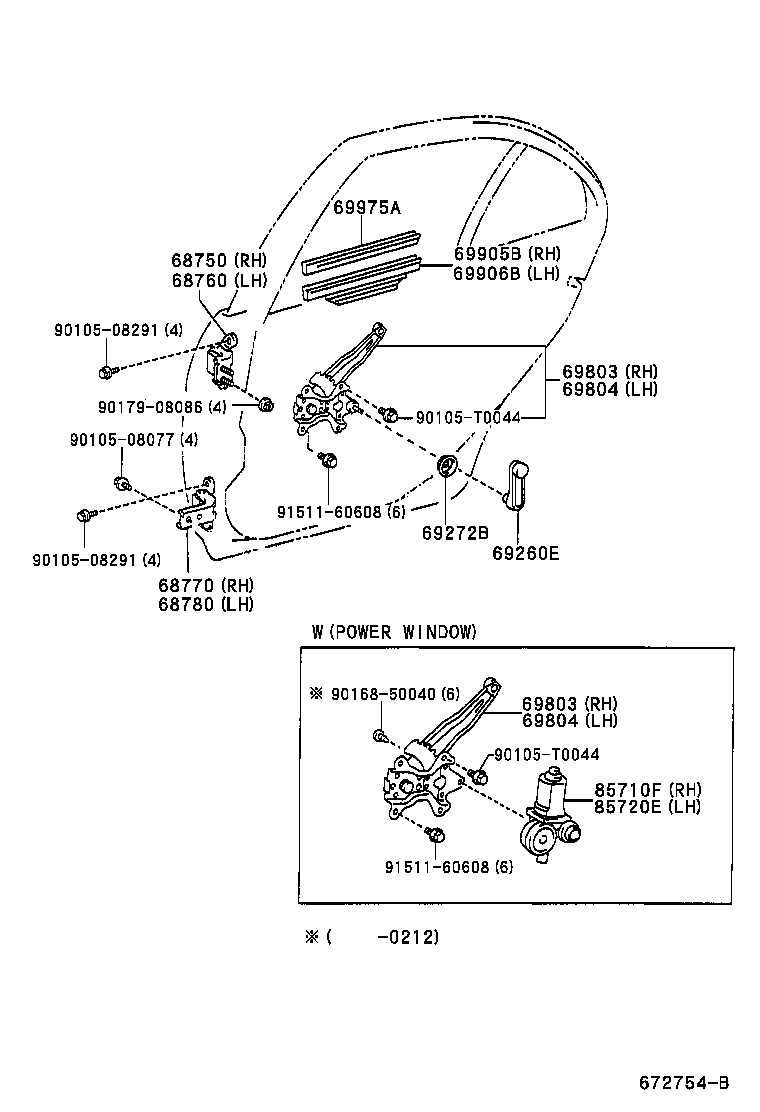 69975A

68750 (RH)
68760 (LH)

69905B (RH)
69906B (LH)

90105-08291 (4)

69803 (RH)
69804 (LH)

90179-08086 (4)

90105-T0044

90105-08077 (4)

91511-60608 (6)

69272B

69260E

90105-08291 (4)

68770 (RH)
68780 (LH)

W (POWER WINDOW)

※ 90168-50040 (6)

69803 (RH)
69804 (LH)

90105-T0044

85710F (RH)
85720E (LH)

91511-60608 (6)

※ (　　-0212)

672754-B