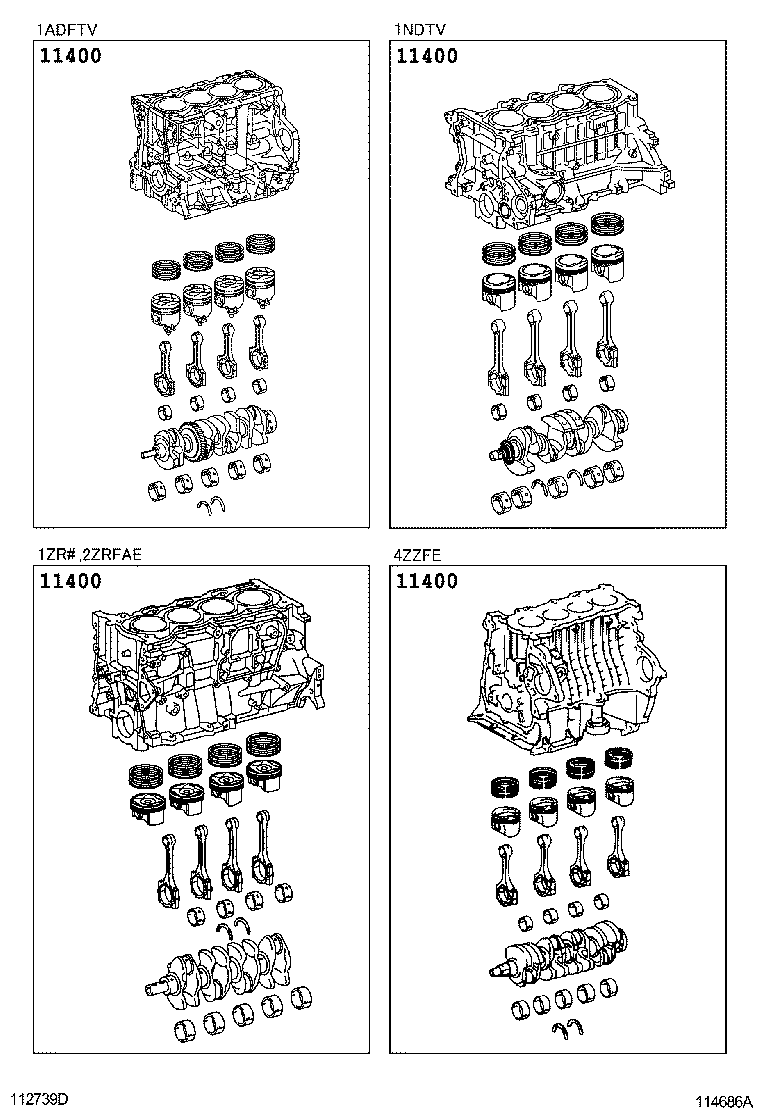 1ADFTV

11400

1NDTV

11400

1ZR#,2ZRFAE

11400

4ZZFE

11400

112739D

114686A