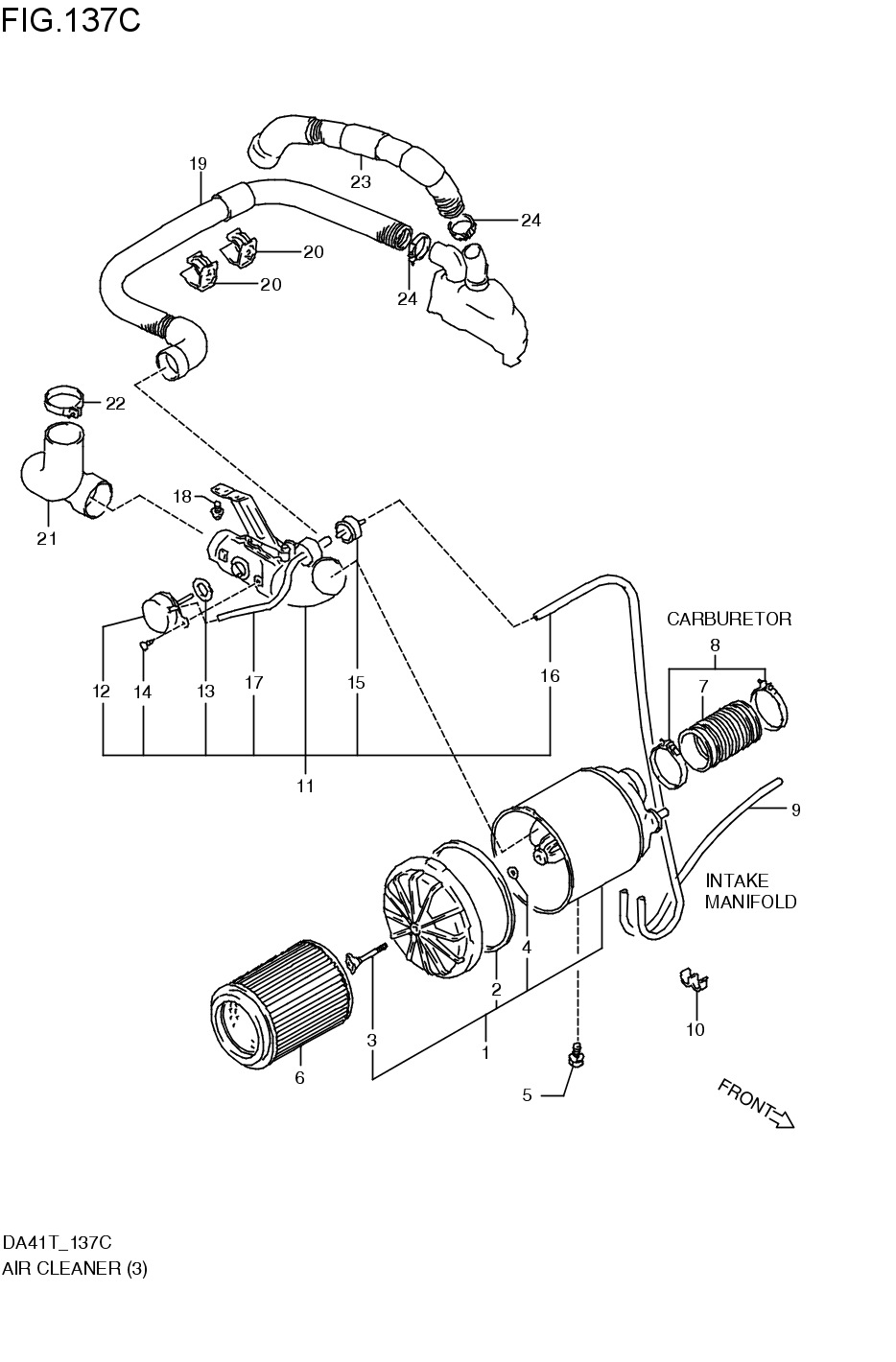 FIG.137C

19
23
24
20
20
24
22
21
18
CARBURETOR
8
7
12
14
13
17
15
16
11
9
INTAKE MANIFOLD
4
2
3
1
6
10
5
FRONT

DA41T_137C
AIR CLEANER (3)