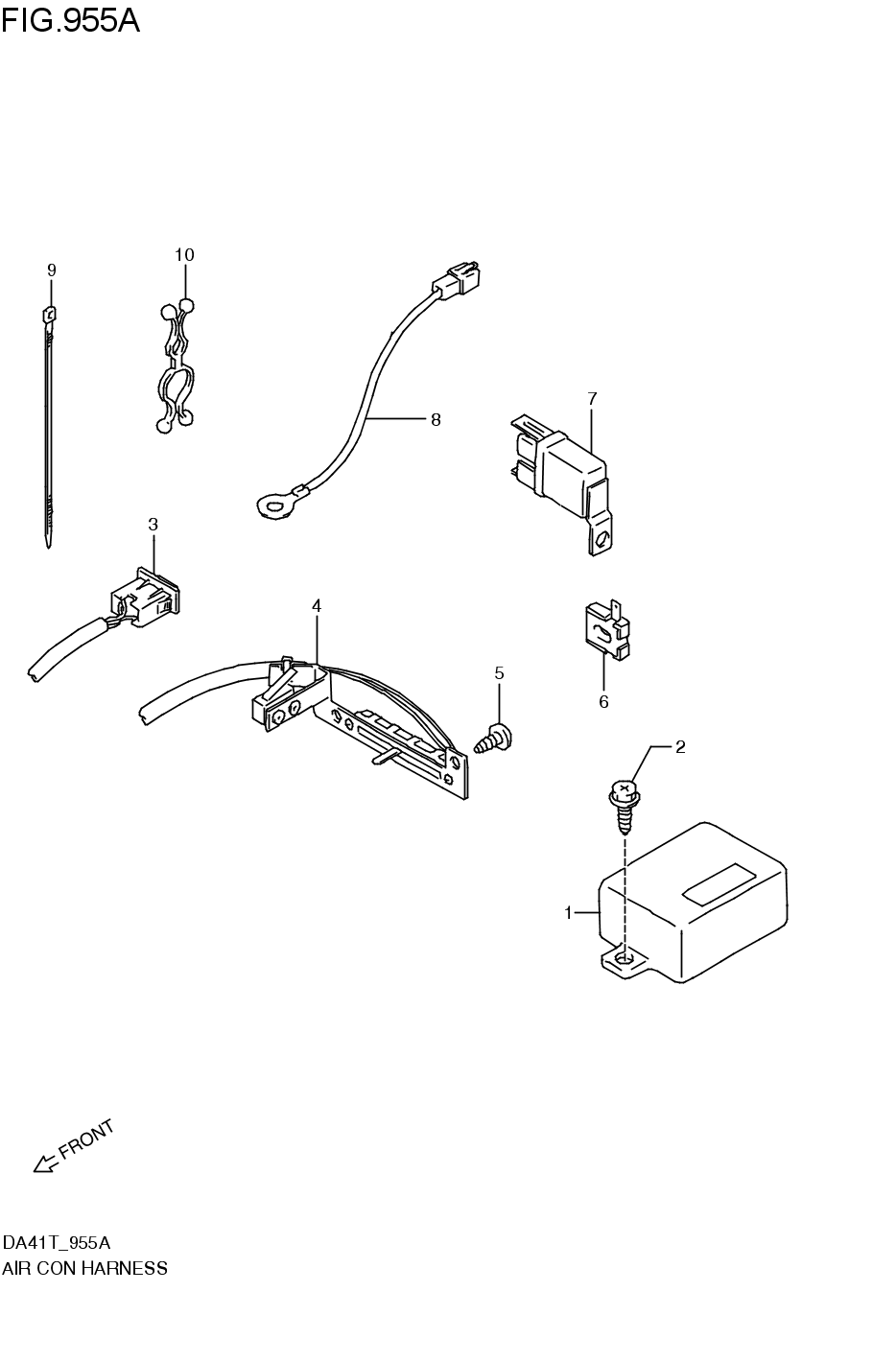 FIG.955A

9
10
8
7
3
4
5
6
2
1

FRONT

DA41T_955A
AIR CON HARNESS