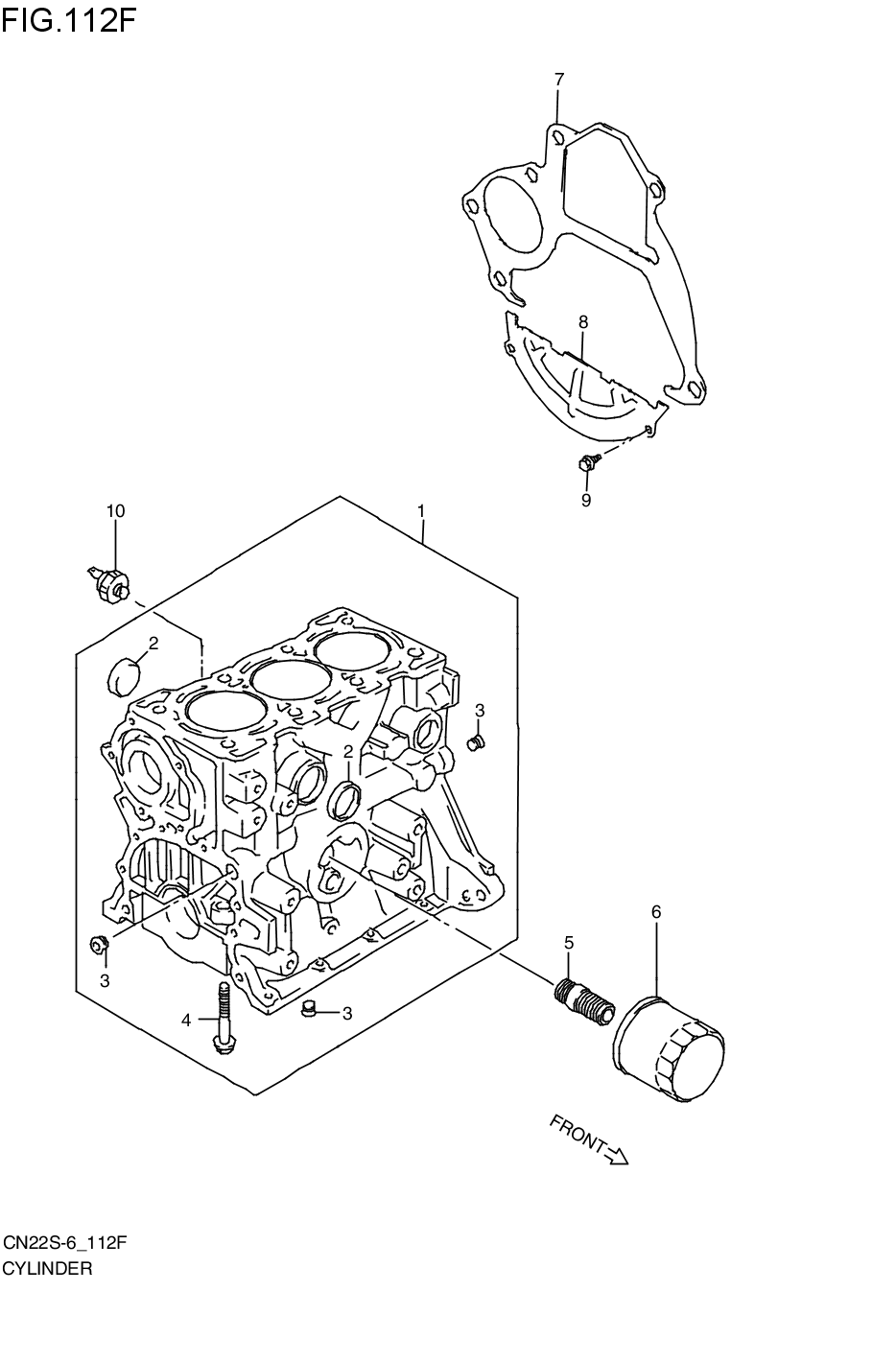 FIG.112F

7

8

9

10

1

2

3

2

3

4

3

5

6

FRONT

CN22S-6_112F
CYLINDER