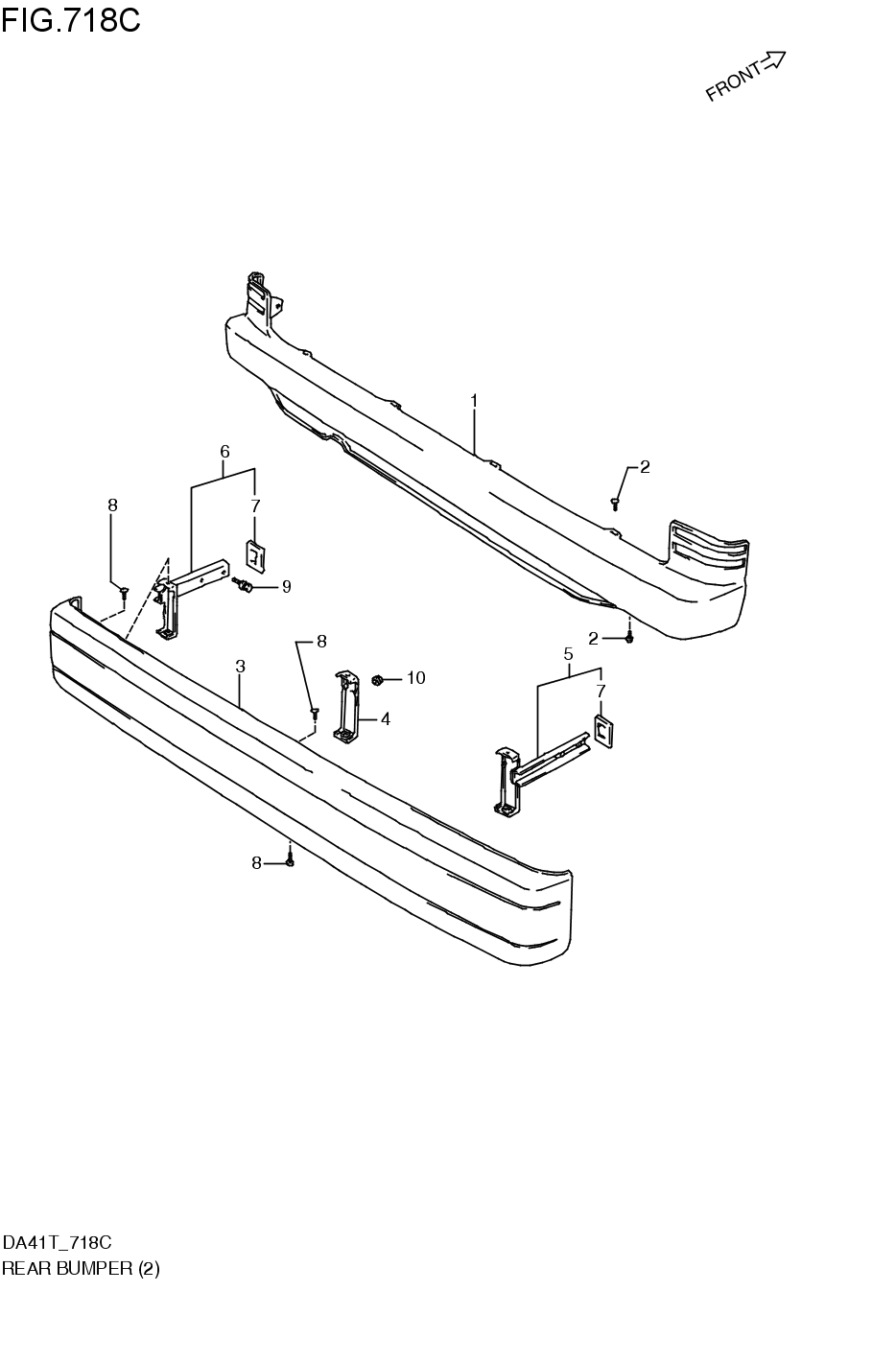 FIG.718C

FRONT

1

2

6

7

8

9

2

3

8

10

4

5

7

8

DA41T_718C
REAR BUMPER (2)