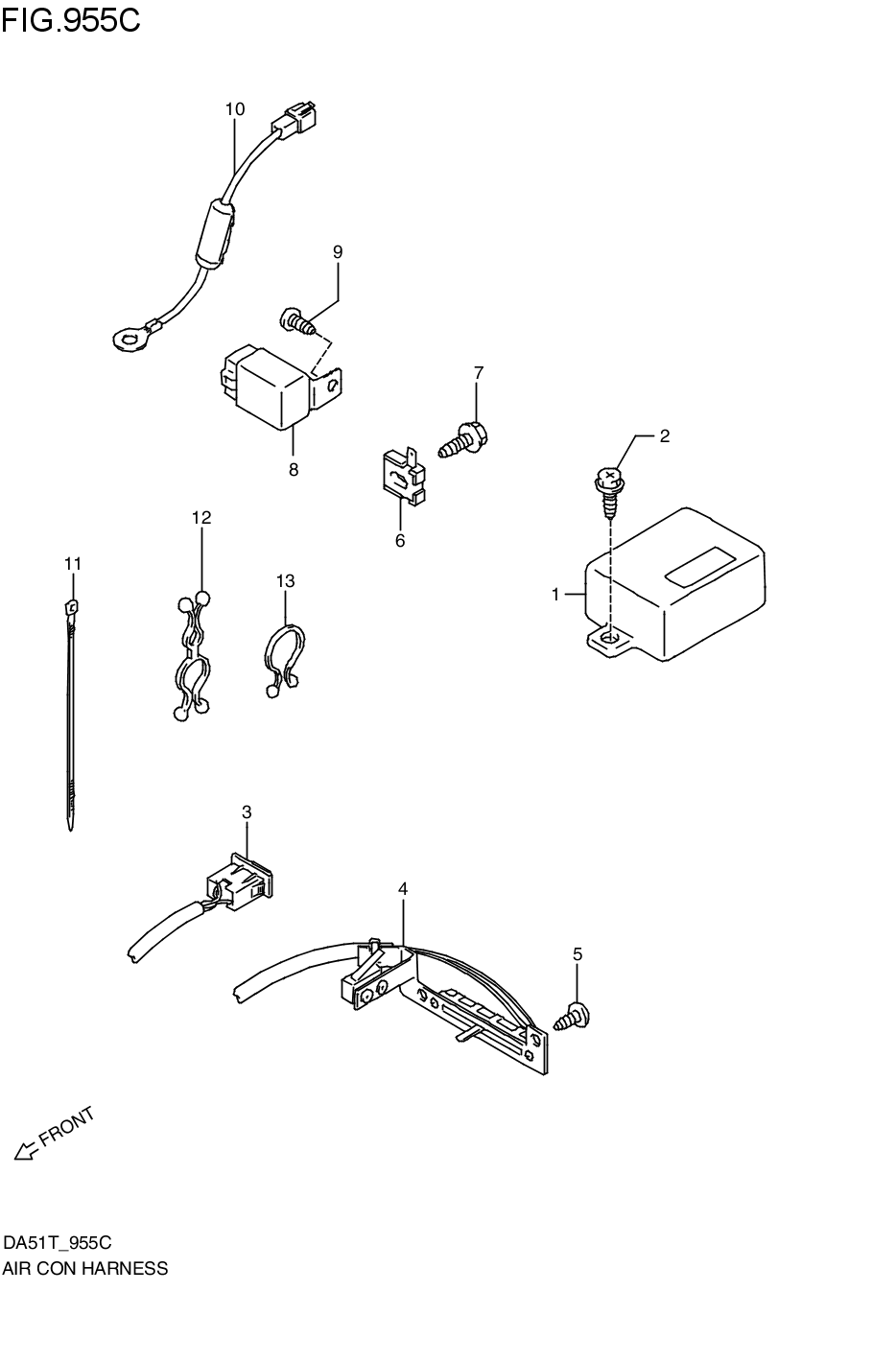 FIG.955C

10

9

7

2

8

6

12

11

13

1

3

4

5

FRONT

DA51T_955C
AIR CON HARNESS