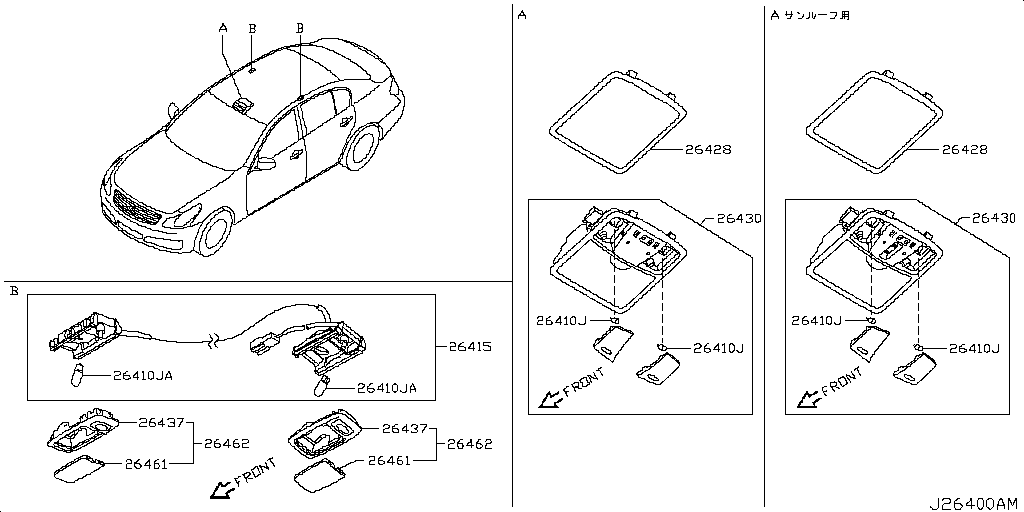 A B B

B

26415

26410JA

26410JA

26437

26462

26461

26437

26462

26461

FRONT

A

26428

26430

26410J

26410J

FRONT

A サンルーフ用

26428

26430

26410J

26410J

FRONT

J26400AM