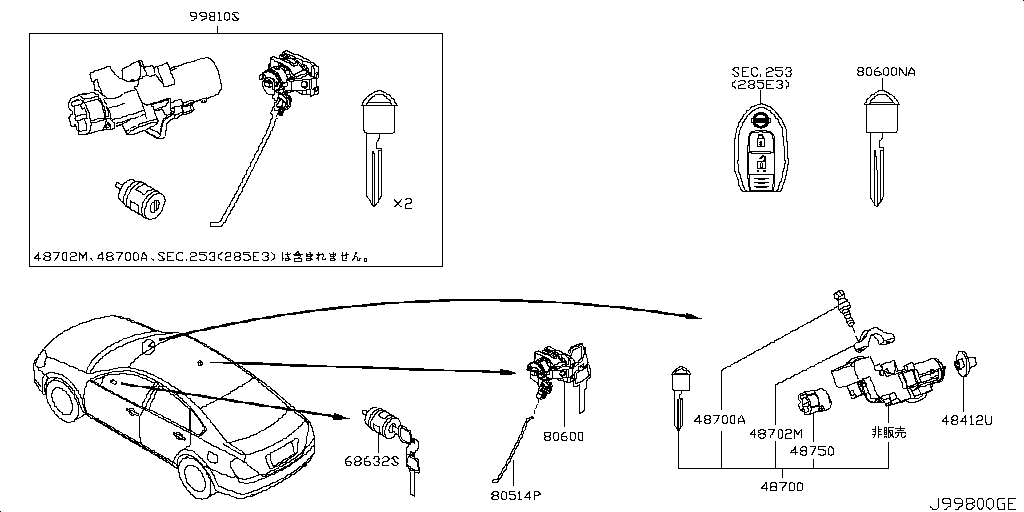 99810S

×2

48702M、48700A、SEC.253(285E3) は含まれません。

SEC.253
(285E3)

80600NA

68632S

80600

80514P

48700A

48702M

48750

非販売

48412U

48700

J99800GE