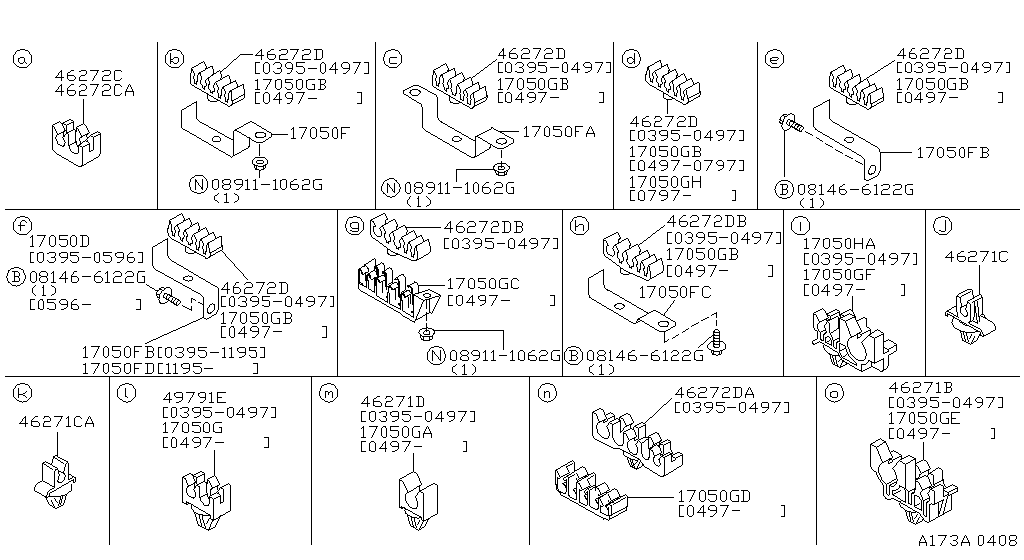 a
46272C
46272CA

b
46272D
[0395-0497]
17050GB
[0497- ]
17050F
N 08911-1062G
(1)

c
46272D
[0395-0497]
17050GB
[0497- ]
17050FA
N 08911-1062G
(1)

d
46272D
[0395-0497]
17050GB
[0497-0797]
17050GH
[0797- ]

e
46272D
[0395-0497]
17050GB
[0497- ]
17050FB
B 08146-6122G
(1)

f
17050D
[0395-0596]
B 08146-6122G
(1)
[0596- ]
46272D
[0395-0497]
17050GB
[0497- ]
17050FB[0395-1195]
17050FD[1195- ]

g
46272DB
[0395-0497]
17050GC
[0497- ]
N 08911-1062G
(1)

h
46272DB
[0395-0497]
17050GB
[0497- ]
17050FC
B 08146-6122G
(1)

i
17050HA
[0395-0497]
17050GF
[0497- ]

j
46271C

k
46271CA

l
49791E
[0395-0497]
17050G
[0497- ]

m
46271D
[0395-0497]
17050GA
[0497- ]

n
46272DA
[0395-0497]
17050GD
[0497- ]

o
46271B
[0395-0497]
17050GE
[0497- ]

A173A 0408