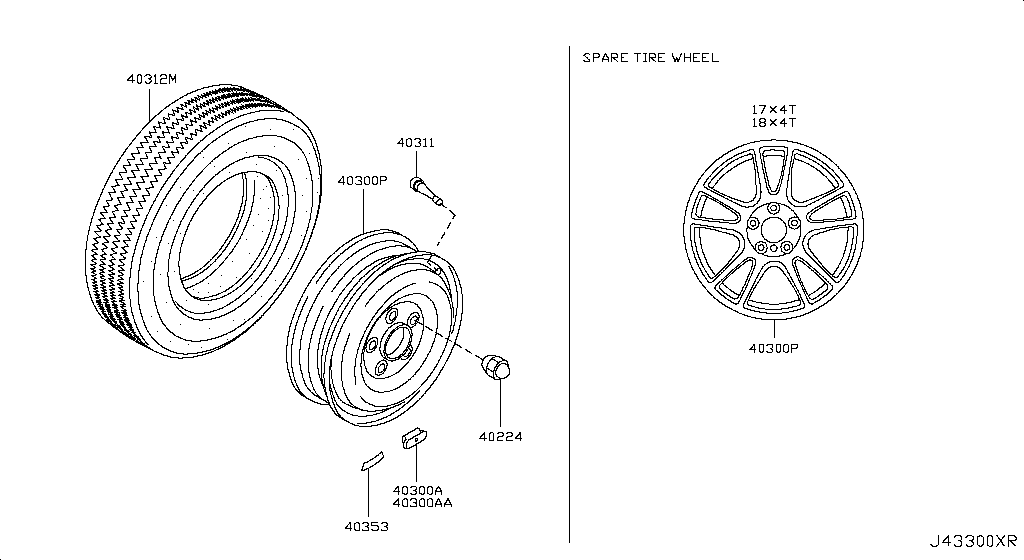 40312M

40311

40300P

40224

40300A
40300AA

40353

SPARE TIRE WHEEL

17×4T
18×4T

40300P

J43300XR