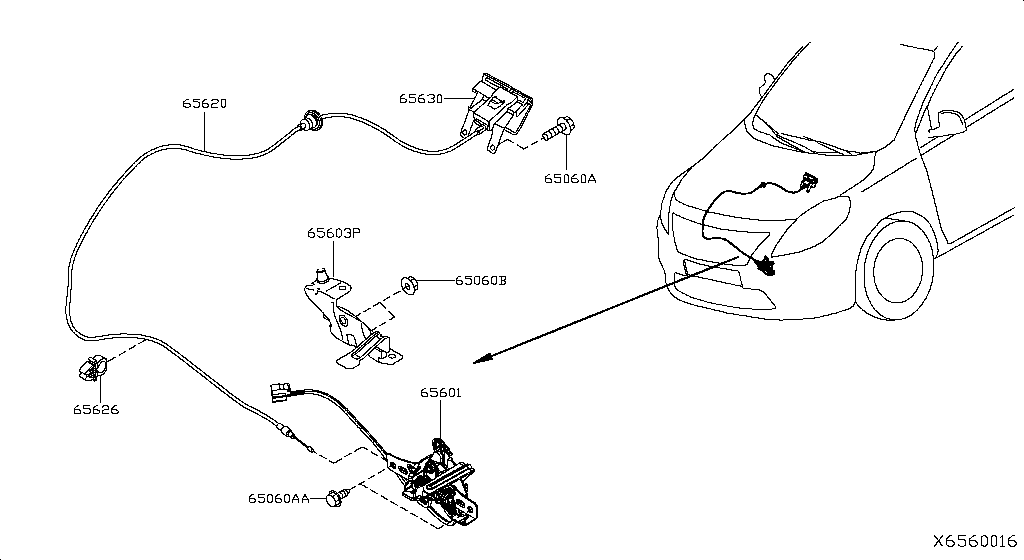 65620
65630
65060A
65603P
65060B
65626
65601
65060AA
X6560016