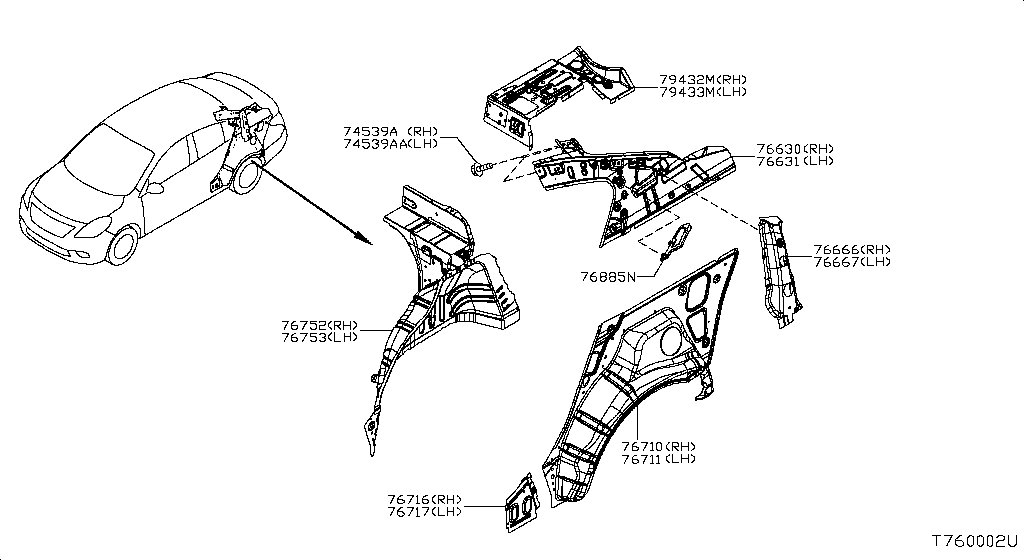 79432M(RH)
79433M(LH)

74539A (RH)
74539AA(LH)

76630(RH)
76631(LH)

76666(RH)
76667(LH)

76885N

76752(RH)
76753(LH)

76710(RH)
76711(LH)

76716(RH)
76717(LH)

T760002U