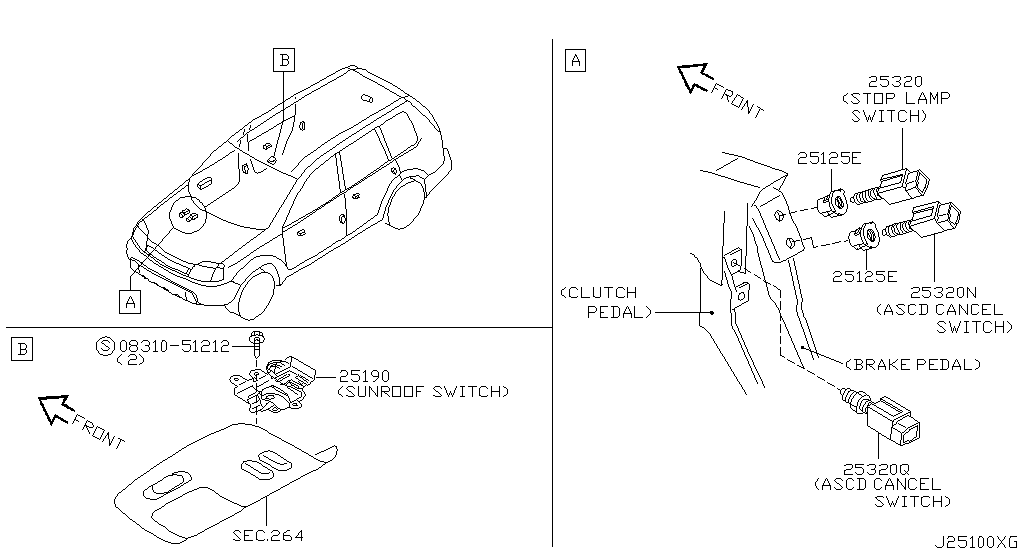 B

A

B

Ⓢ 08310-51212
(2)

25190
(SUNROOF SWITCH)

FRONT

SEC.264

A

FRONT

25320
(STOP LAMP
SWITCH)

25125E

25125E

25320N
(ASCD CANCEL
SWITCH)

(CLUTCH
PEDAL)

(BRAKE PEDAL)

25320Q
(ASCD CANCEL
SWITCH)

J25100XG