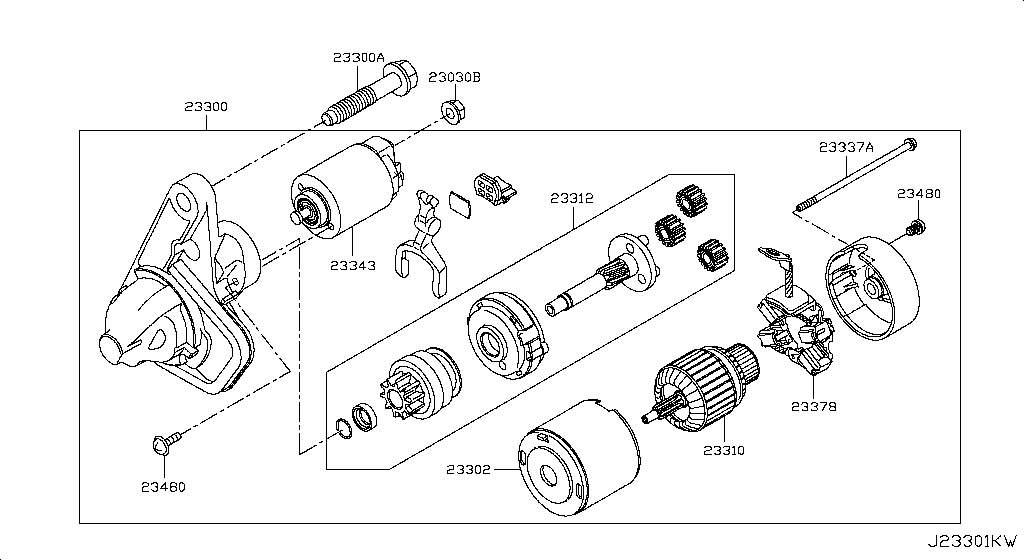 23300A
23030B
23300
23337A
23480
23312
23343
23378
23310
23302
23480
J23301KW