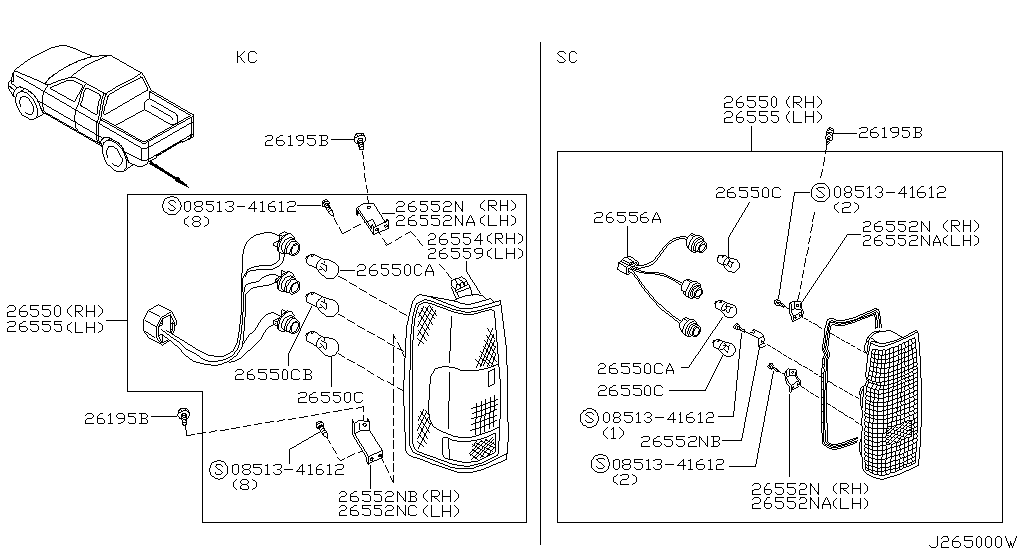 KC

26195B

Ⓢ08513-41612
(8)

26552N (RH)
26552NA(LH)

26554(RH)
26559(LH)

26550CA

26550(RH)
26555(LH)

26550CB

26550C

26195B

Ⓢ08513-41612
(8)

26552NB(RH)
26552NC(LH)

SC

26550(RH)
26555(LH)

26195B

26550C

Ⓢ08513-41612
(2)

26556A

26552N (RH)
26552NA(LH)

26550CA

26550C

Ⓢ08513-41612
(1)

26552NB

Ⓢ08513-41612
(2)

26552N (RH)
26552NA(LH)

J265000W