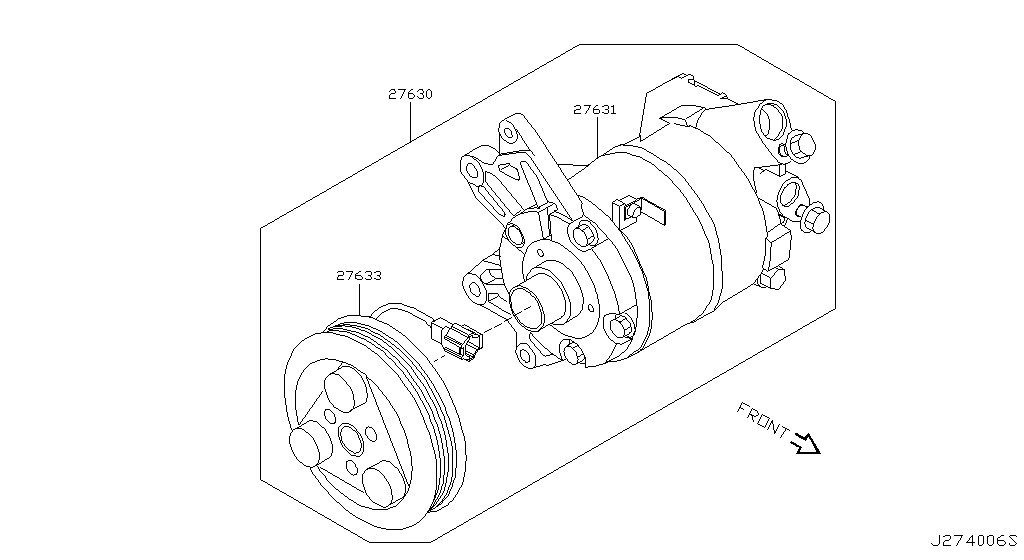 27630

27631

27633

FRONT

J274006S