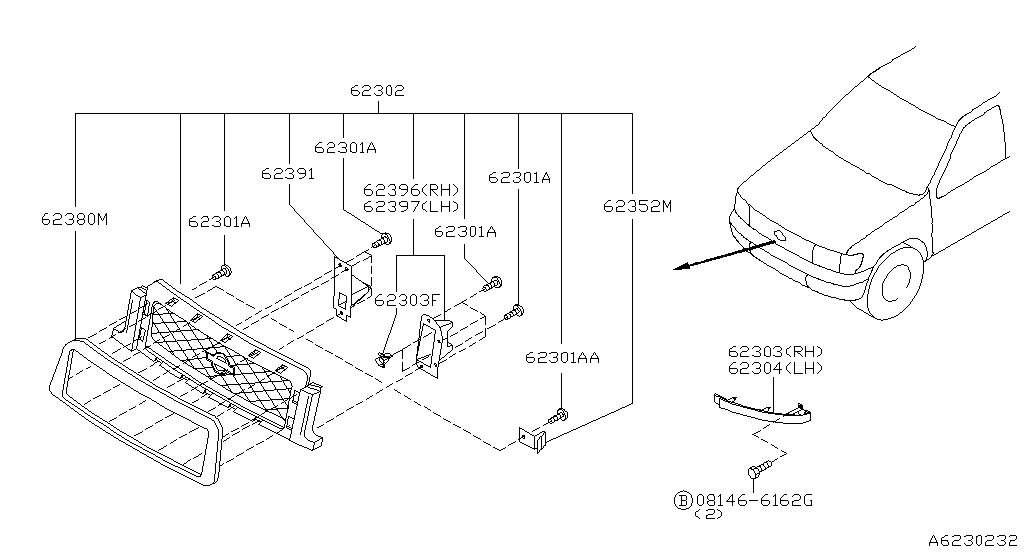 62302
62301A
62391
62396(RH)
62397(LH)
62301A
62380M
62301A
62301A
62352M
62303F
62301AA
62303(RH)
62304(LH)
B 08146-6162G
(2)
A6230232