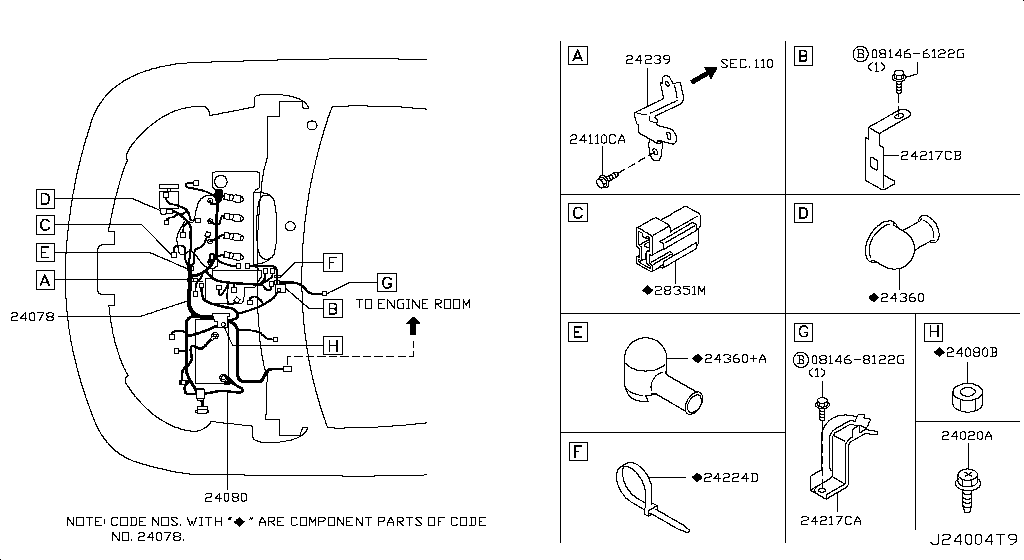 D
C
E
A
24078
F
G
B
TO ENGINE ROOM
H
24080
NOTE: CODE NOS. WITH "◆" ARE COMPONENT PARTS OF CODE NO. 24078.

A
24239
SEC. 110
24110CA

B
Ⓑ08146-6122G
(1)
24217CB

C
◆28351M

D
◆24360

E
◆24360+A

F
◆24224D

G
Ⓑ08146-8122G
(1)
24217CA

H
◆24080B
24020A

J24004T9