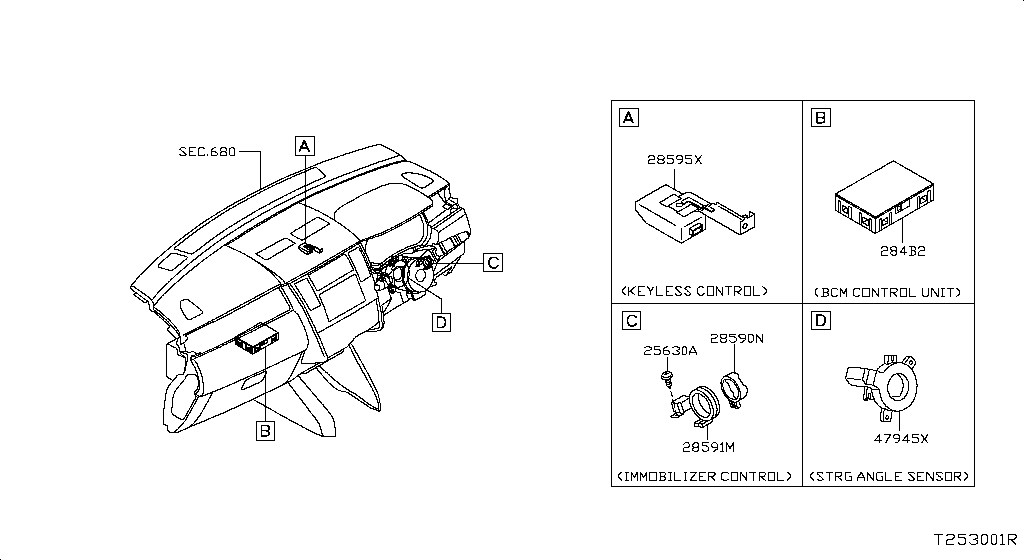 SEC.680

A

C

D

B

A

28595X

<KEYLESS CONTROL>

B

284B2

<BCM CONTROL UNIT>

C

25630A

28590N

28591M

<IMMOBILIZER CONTROL>

D

47945X

<STRG ANGLE SENSOR>

T253001R