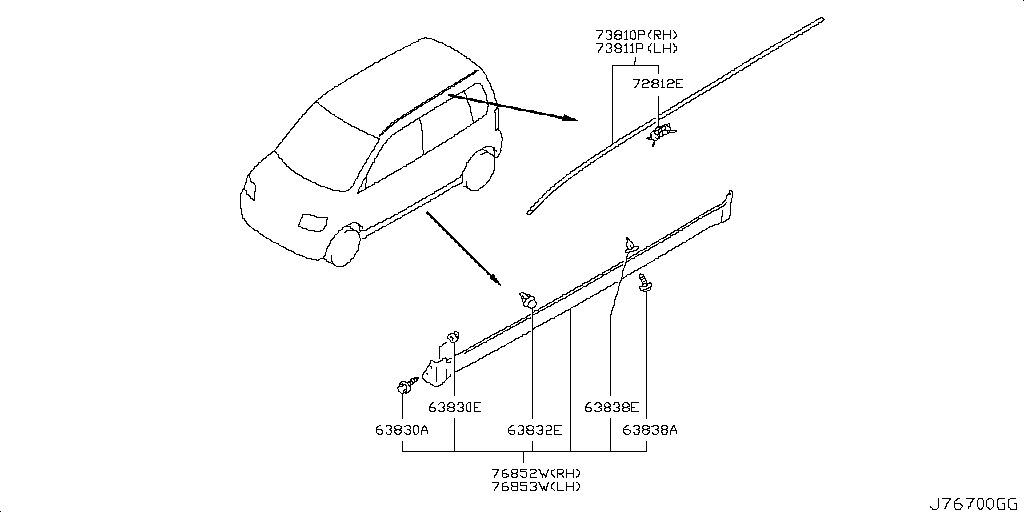 73810P(RH)
73811P(LH)

72812E

63830E

63838E

63830A

63832E

63838A

76852W(RH)
76853W(LH)

J76700GG