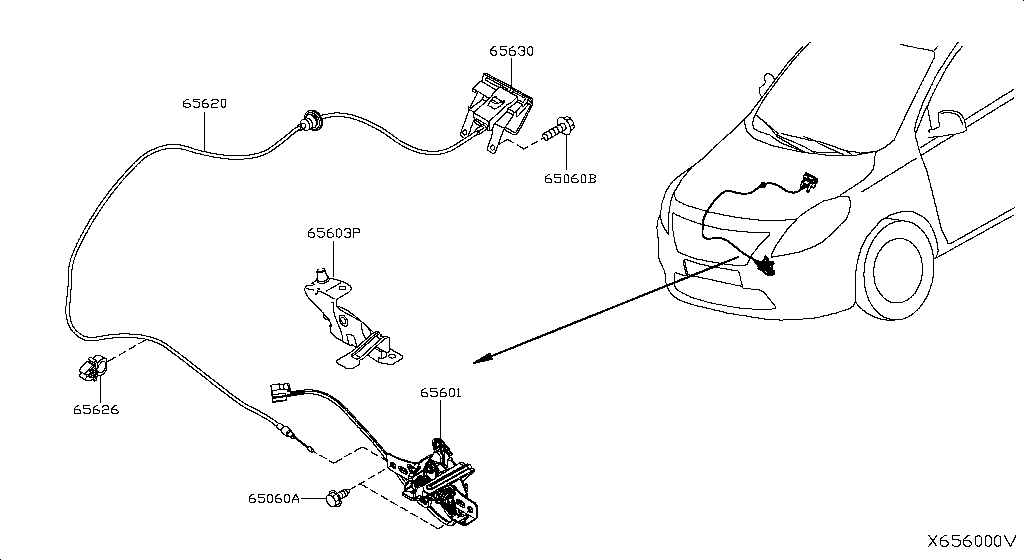 65630
65620
65060B
65603P
65626
65601
65060A
X656000V