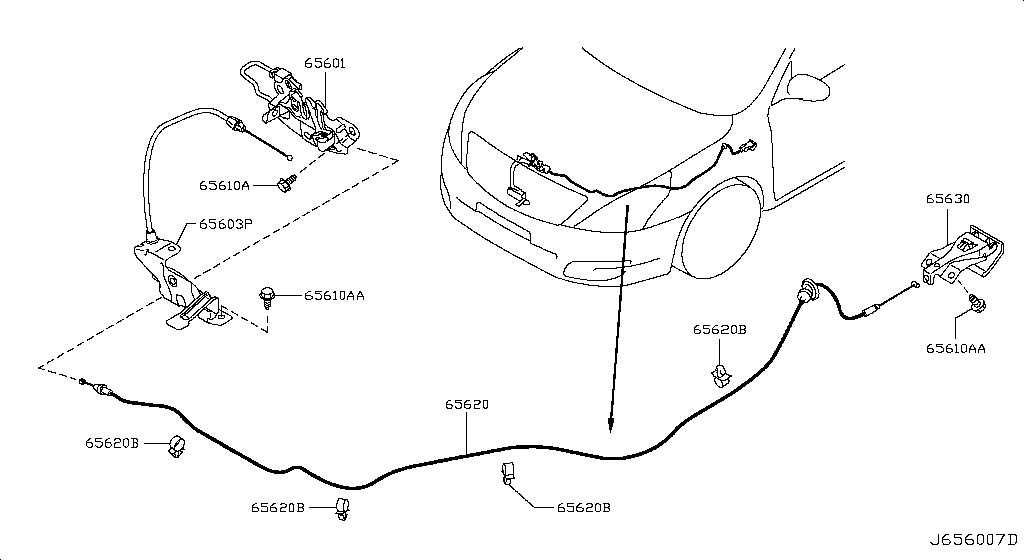 65601
65610A
65603P
65610AA
65630
65610AA
65620B
65620
65620B
65620B
65620B
J656007D