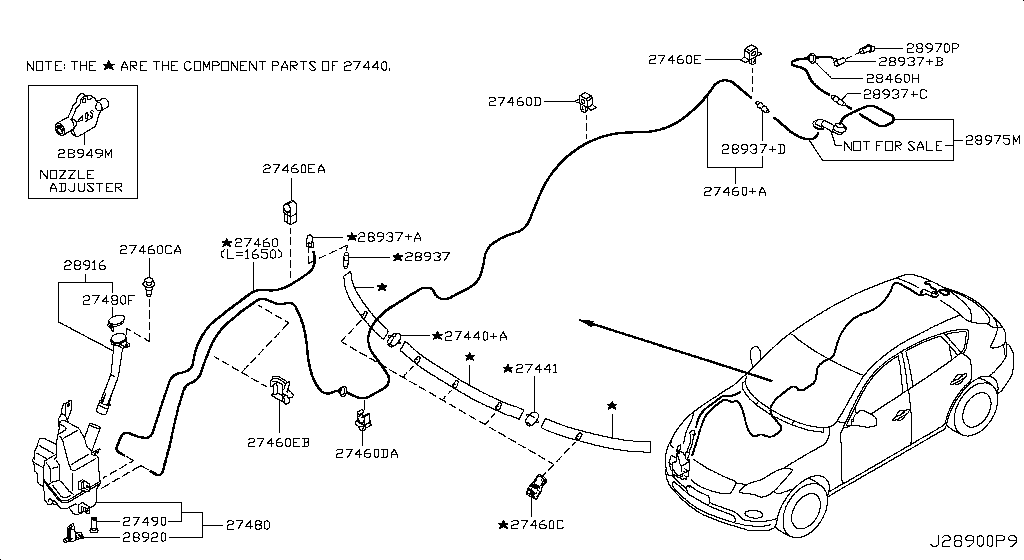 NOTE: THE ★ ARE THE COMPONENT PARTS OF 27440.

28949M
NOZZLE ADJUSTER

27460E
28970P
28937+B
28460H
28937+C
27460D
NOT FOR SALE
28975M
28937+D
27460+A
27460EA
★27460 (L=1650)
★28937+A
★28937
27460CA
28916
27490F
★
★27440+A
★
★27441
★
27460EB
27460DA
★27460C
27490
28920
27480
J28900P9