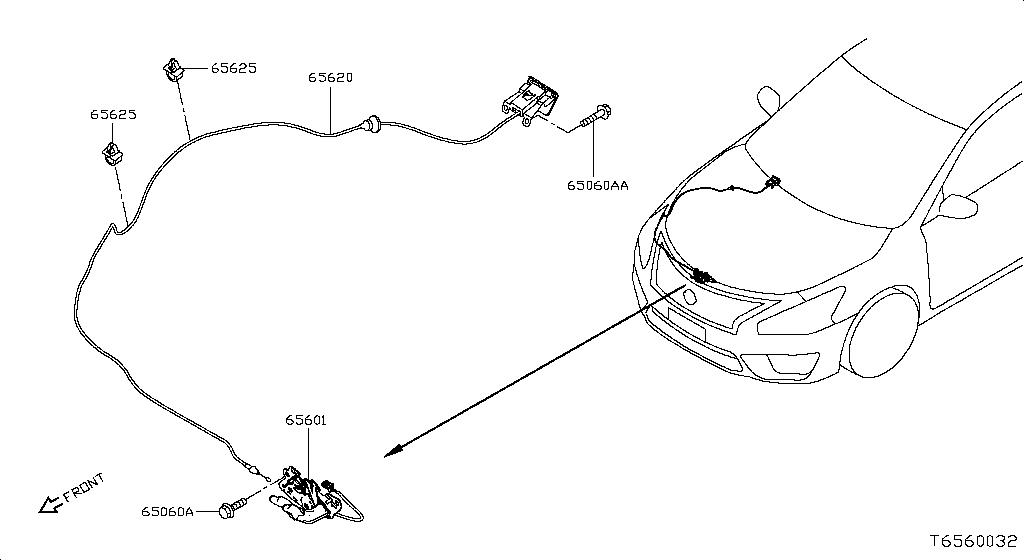 65625
65620
65625
65060AA
65601
FRONT
65060A
T6560032