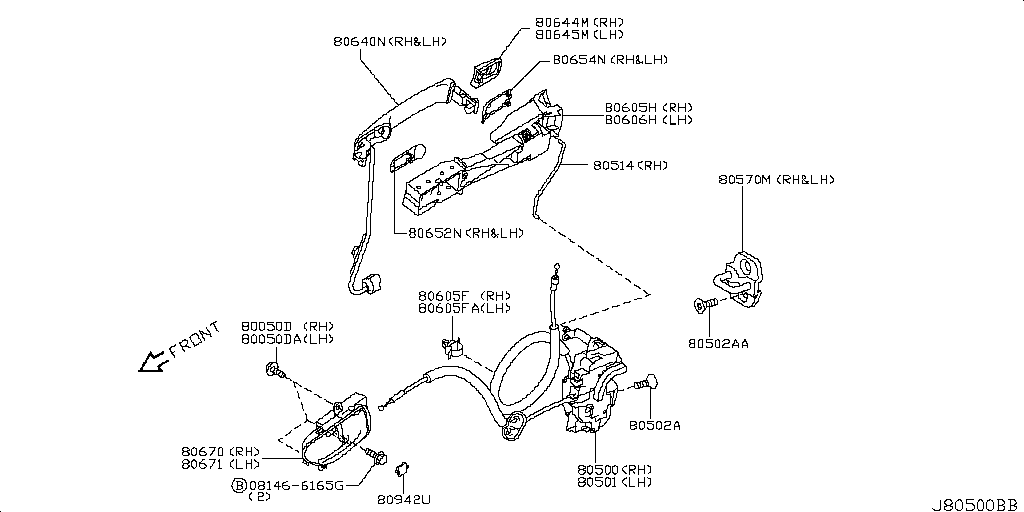 80640N (RH&LH)

80644M (RH)
80645M (LH)

80654N (RH&LH)

80605H (RH)
80606H (LH)

80514 (RH)

80570M (RH&LH)

80652N (RH&LH)

80605F (RH)
80605FA (LH)

80050D (RH)
80050DA (LH)

FRONT

80502AA

80502A

80670 (RH)
80671 (LH)

B 08146-6165G
(2)

80942U

80500 (RH)
80501 (LH)

J80500BB