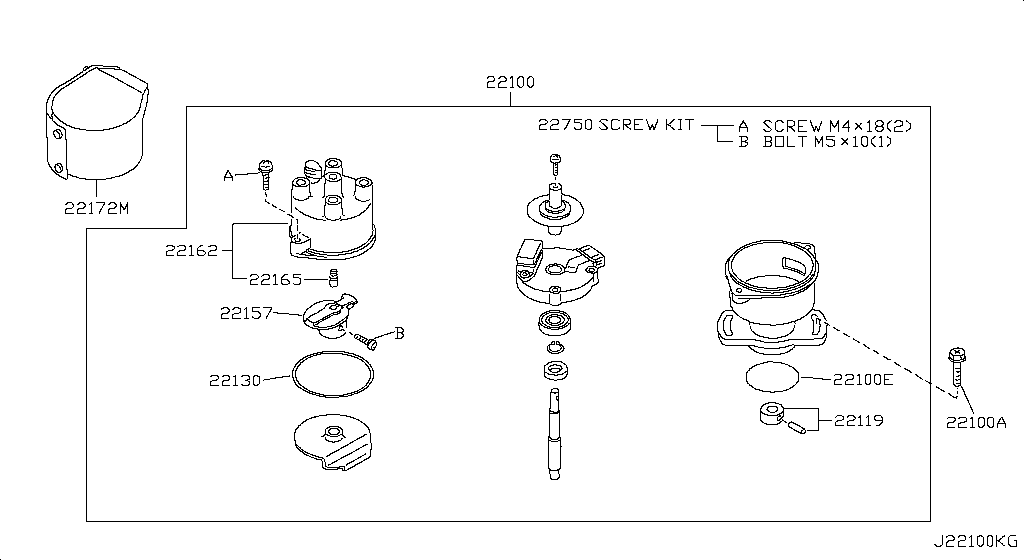 22100

22750 SCREW KIT
A SCREW M4×18(2)
B BOLT M5×10(1)

22172M

A

22162

22165

22157

B

22130

22100E

22119

22100A

J22100KG