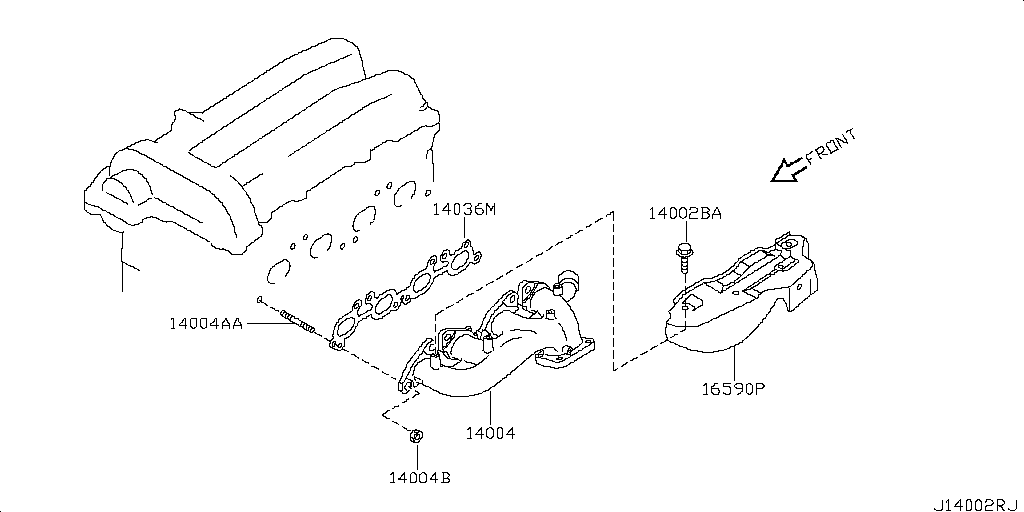 FRONT

14036M

14002BA

14004AA

16590P

14004

14004B

J14002RJ