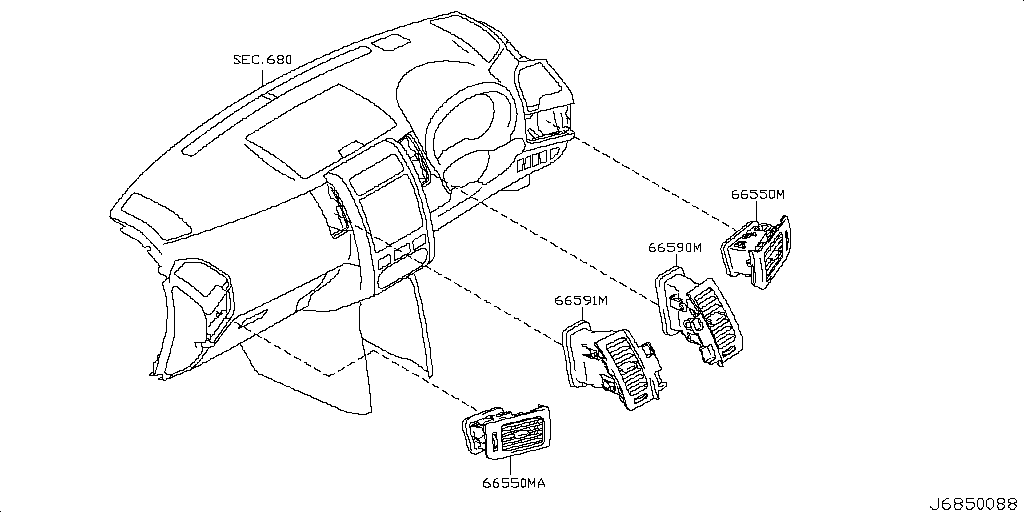 SEC.680
66550M
66590M
66591M
66550MA
J6850088