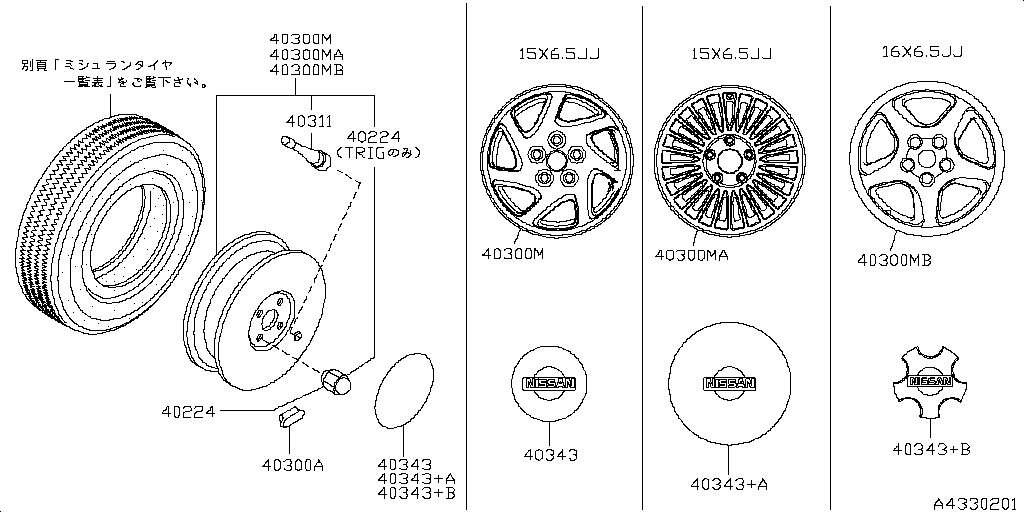 別頁「ミシュランタイヤ一覧表」をご覧下さい。

40300M
40300MA
40300MB

40311
40224
(TRIGのみ)

40224

40300A

40343
40343+A
40343+B

15X6.5JJ

40300M

NISSAN

40343

15X6.5JJ

40300MA

NISSAN

40343+A

16X6.5JJ

40300MB

NISSAN

40343+B

A4330201