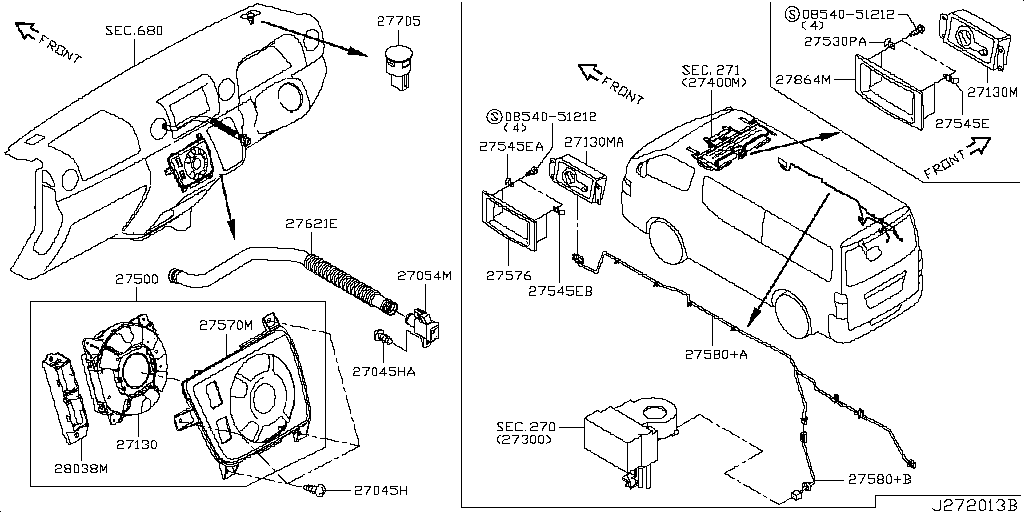 FRONT
SEC.680
27705
27621E
27054M
27500
27570M
27045HA
27130
28038M
27045H

FRONT
SEC.271
(27400M)
Ⓢ08540-51212
(4)
27545EA
27130MA
27576
27545EB
27580+A
SEC.270
(27300)
27580+B

Ⓢ08540-51212
(4)
27530PA
27864M
27130M
27545E
FRONT

J272013B