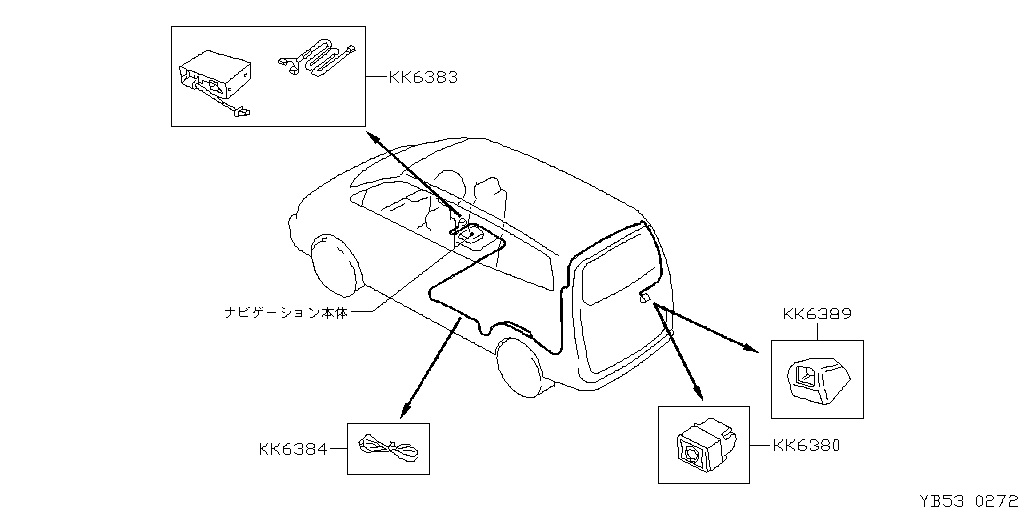 KK6383

ナビゲーション本体

KK6389

KK6384

KK6380

YB53 0272