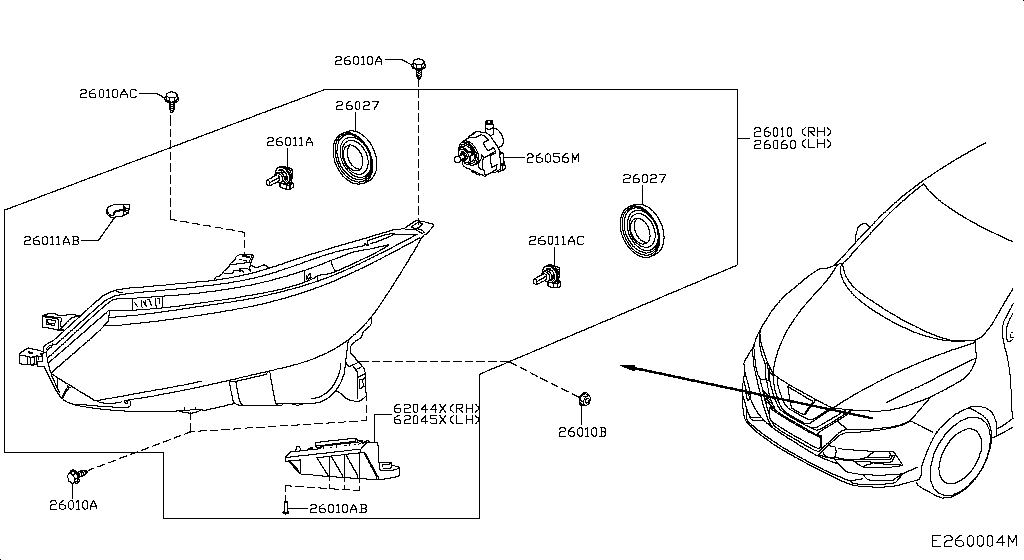 26010A
26010AC
26027
26011A
26056M
26010 (RH)
26060 (LH)
26027
26011AB
26011AC
62044X(RH)
62045X(LH)
26010B
26010A
26010AB
E260004M