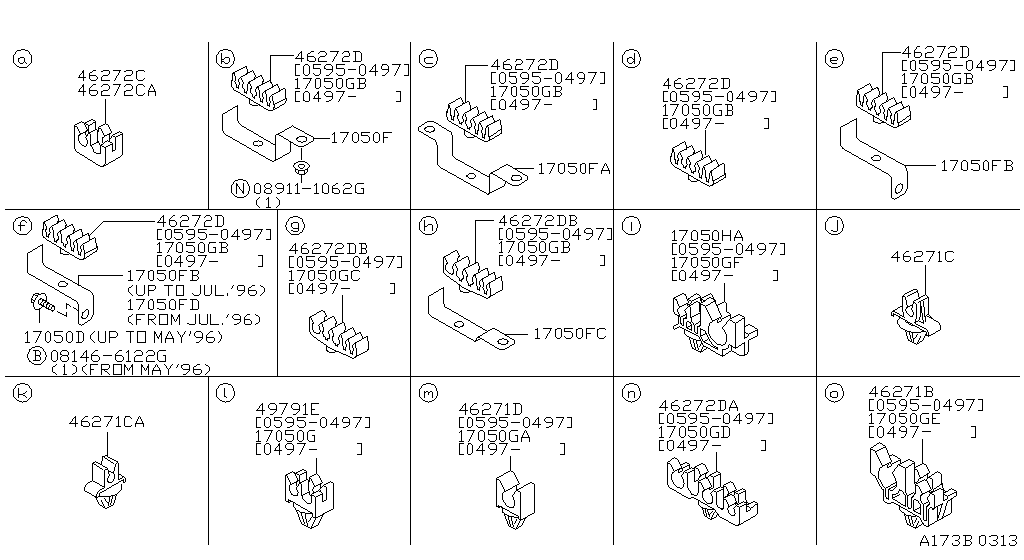 a
46272C
46272CA

b
46272D
[0595-0497]
17050GB
[0497- ]
17050F
N 08911-1062G
(1)

c
46272D
[0595-0497]
17050GB
[0497- ]
17050FA

d
46272D
[0595-0497]
17050GB
[0497- ]

e
46272D
[0595-0497]
17050GB
[0497- ]
17050FB

f
46272D
[0595-0497]
17050GB
[0497- ]
17050FB
(UP TO JUL.'96)
17050FD
(FROM JUL.'96)
17050D(UP TO MAY'96)
B 08146-6122G
(1)(FROM MAY'96)

g
46272DB
[0595-0497]
17050GC
[0497- ]

h
46272DB
[0595-0497]
17050GB
[0497- ]
17050FC

i
17050HA
[0595-0497]
17050GF
[0497- ]

j
46271C

k
46271CA

l
49791E
[0595-0497]
17050G
[0497- ]

m
46271D
[0595-0497]
17050GA
[0497- ]

n
46272DA
[0595-0497]
17050GD
[0497- ]

o
46271B
[0595-0497]
17050GE
[0497- ]

A173B 0313