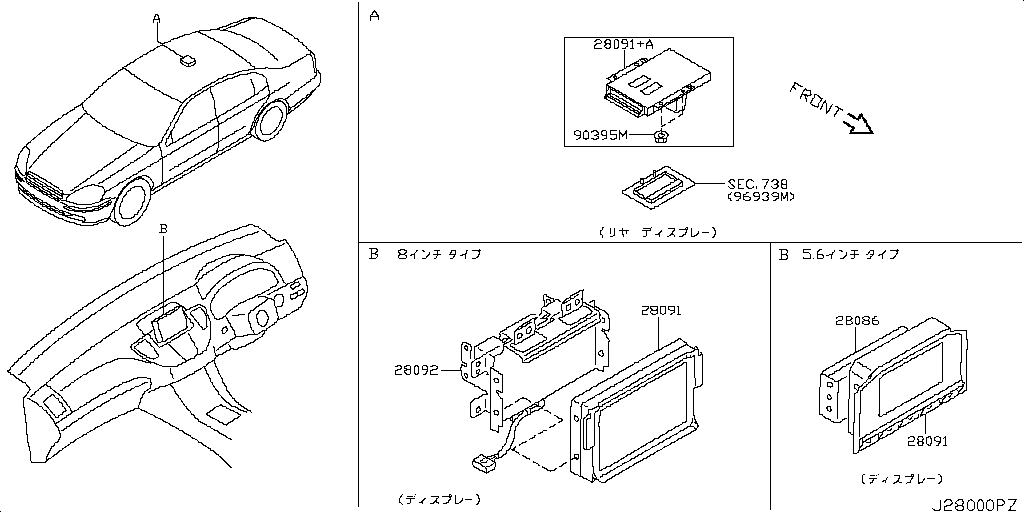 A

B

A

28091+A

90395M

FRONT

SEC.738
(96939M)

(リヤ ディスプレー)

B 8インチ タイプ

28091

28092

(ディスプレー)

B 5.6インチ タイプ

28086

28091

(ディスプレー)

J28000PZ