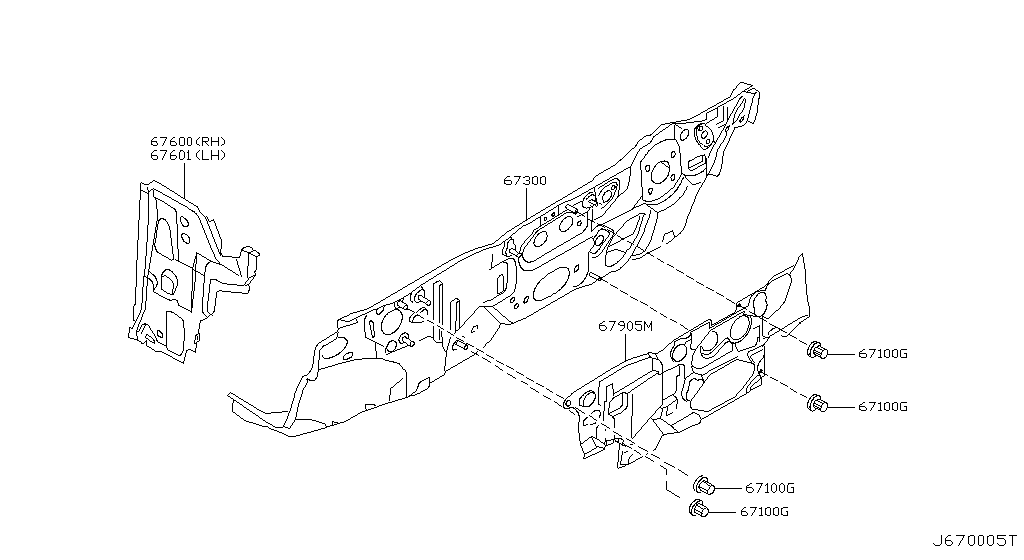 67600(RH)
67601(LH)

67300

67905M

67100G

67100G

67100G

67100G

J670005T