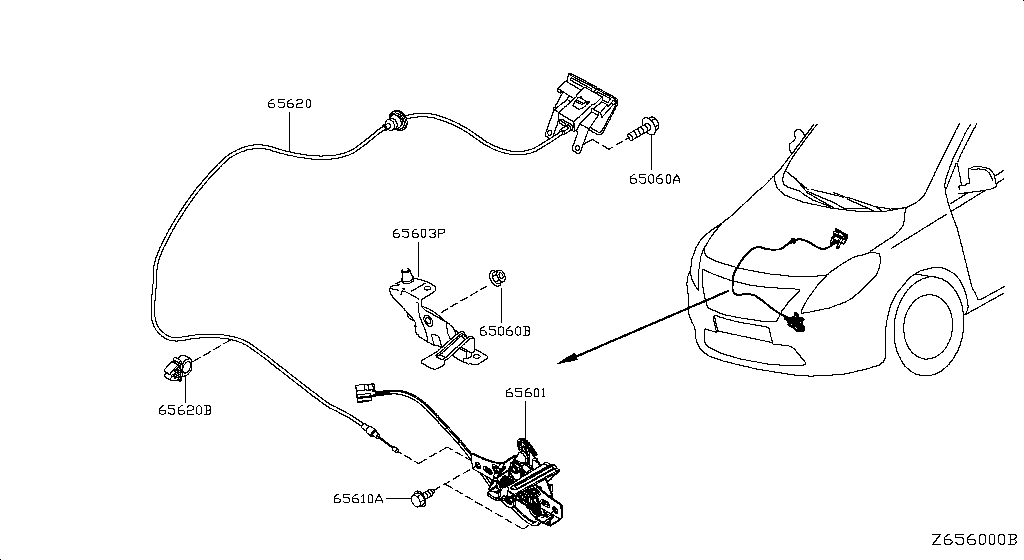 65620
65060A
65603P
65060B
65620B
65601
65610A
Z656000B