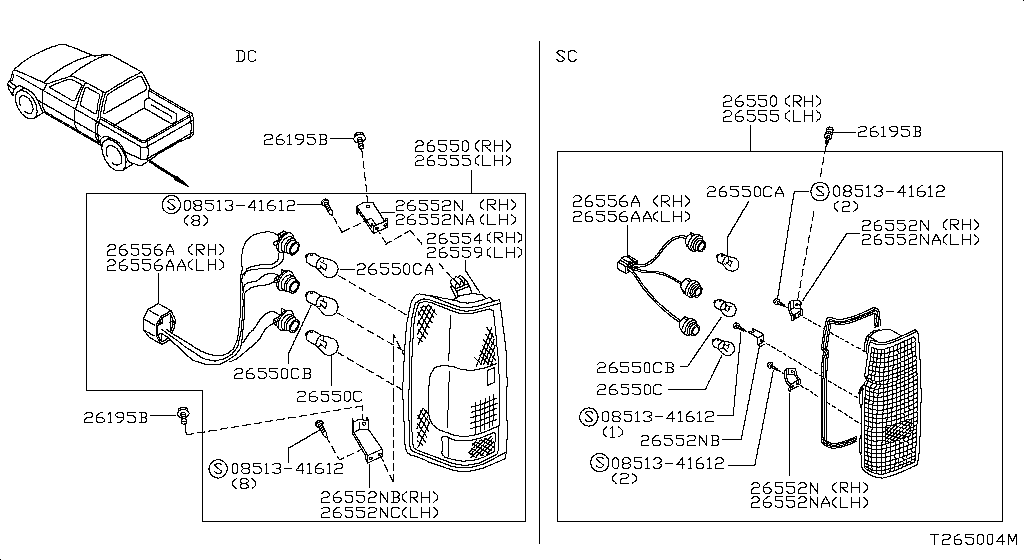 DC

26195B

26550(RH)
26555(LH)

Ⓢ08513-41612
(8)

26552N (RH)
26552NA(LH)

26554(RH)
26559(LH)

26556A (RH)
26556AA(LH)

26550CA

26550CB

26550C

26195B

Ⓢ08513-41612
(8)

26552NB(RH)
26552NC(LH)

SC

26550 (RH)
26555 (LH)

26195B

26556A (RH)
26556AA(LH)

26550CA

Ⓢ08513-41612
(2)

26552N (RH)
26552NA(LH)

26550CB

26550C

Ⓢ08513-41612
(1)

26552NB

Ⓢ08513-41612
(2)

26552N (RH)
26552NA(LH)

T265004M